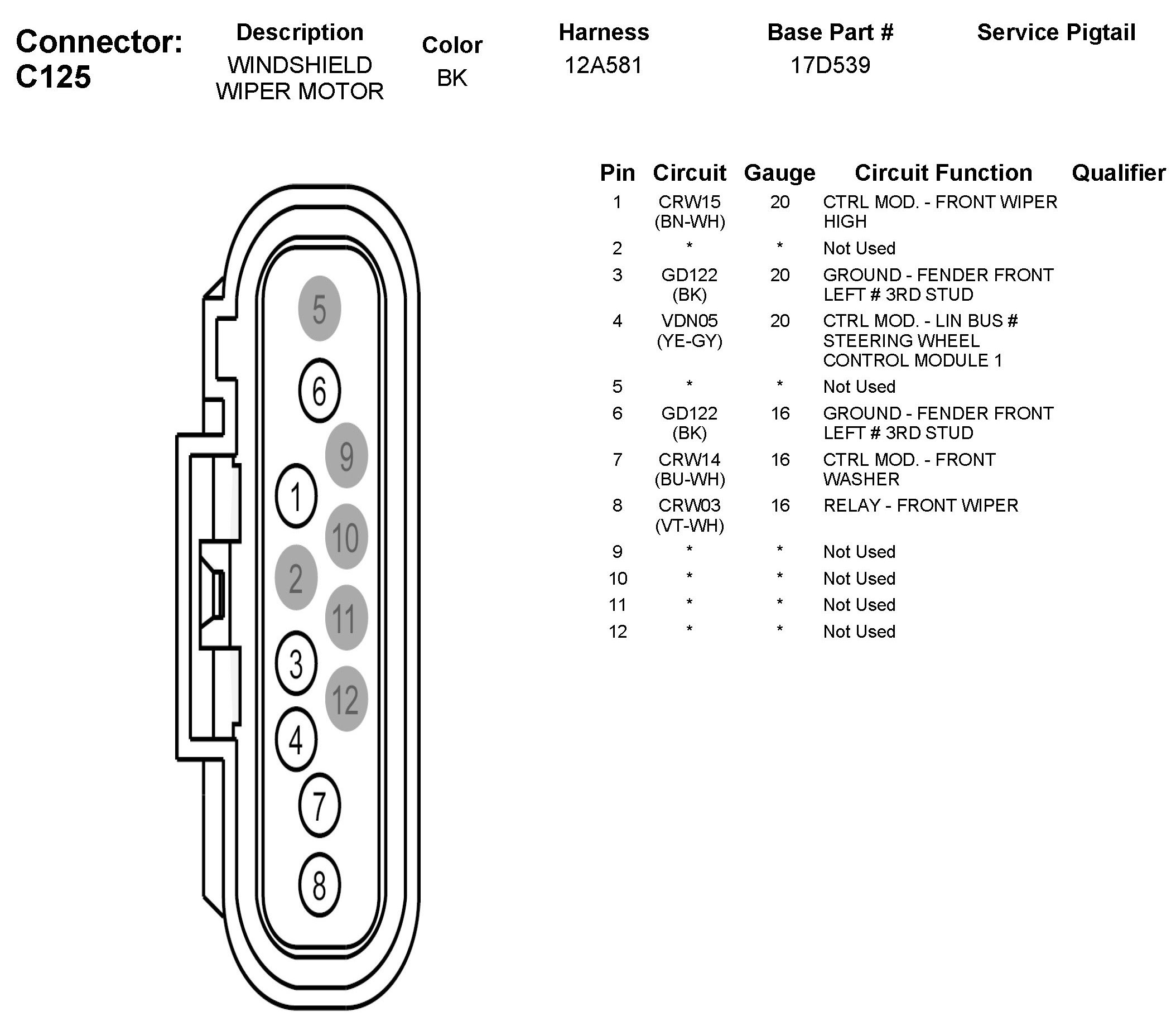 Connector: C125

| Description | Color | Harness | Base Part # | Service Pigtail |
|---|---|---|---|---|
| WINDSHIELD WIPER MOTOR | BK | 12A581 | 17D539 | |

5
6
9
1
10
2
11
3
12
4
7
8

| Pin | Circuit | Gauge | Circuit Function | Qualifier |
|---|---|---|---|---|
| 1 | CRW15 (BN-WH) | 20 | CTRL MOD. - FRONT WIPER HIGH | |
| 2 | * | * | Not Used | |
| 3 | GD122 (BK) | 20 | GROUND - FENDER FRONT LEFT # 3RD STUD | |
| 4 | VDN05 (YE-GY) | 20 | CTRL MOD. - LIN BUS # STEERING WHEEL CONTROL MODULE 1 | |
| 5 | * | * | Not Used | |
| 6 | GD122 (BK) | 16 | GROUND - FENDER FRONT LEFT # 3RD STUD | |
| 7 | CRW14 (BU-WH) | 16 | CTRL MOD. - FRONT WASHER | |
| 8 | CRW03 (VT-WH) | 16 | RELAY - FRONT WIPER | |
| 9 | * | * | Not Used | |
| 10 | * | * | Not Used | |
| 11 | * | * | Not Used | |
| 12 | * | * | Not Used | |