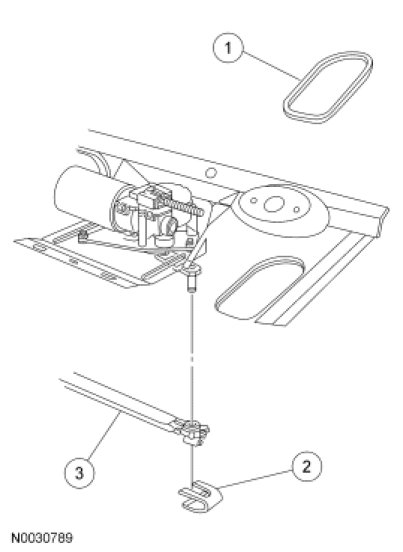 1

3

2

N0030789