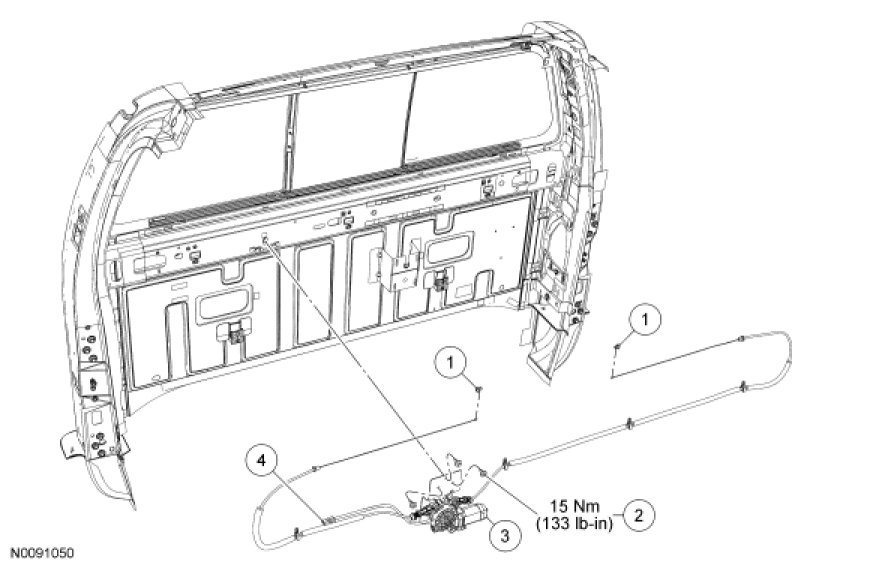 1
1
4
15 Nm
(133 lb-in)
2
3
N0091050