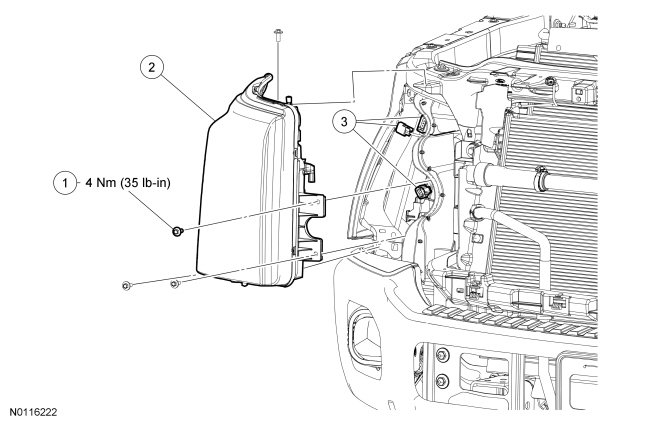 2

3

1 4 Nm (35 lb-in)

N0116222