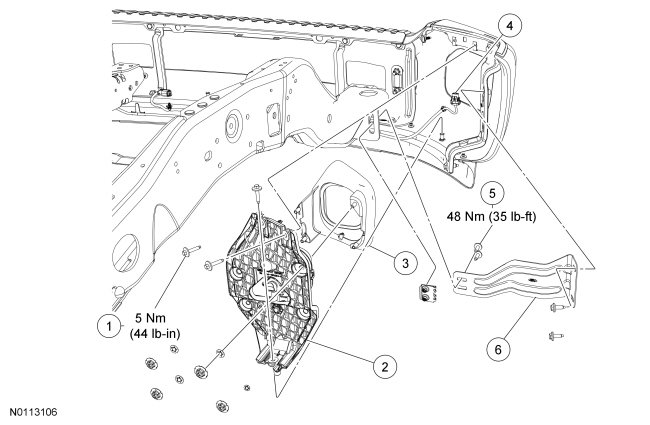 4

5
48 Nm (35 lb-ft)

3

1
5 Nm
(44 lb-in)

6

2

N0113106