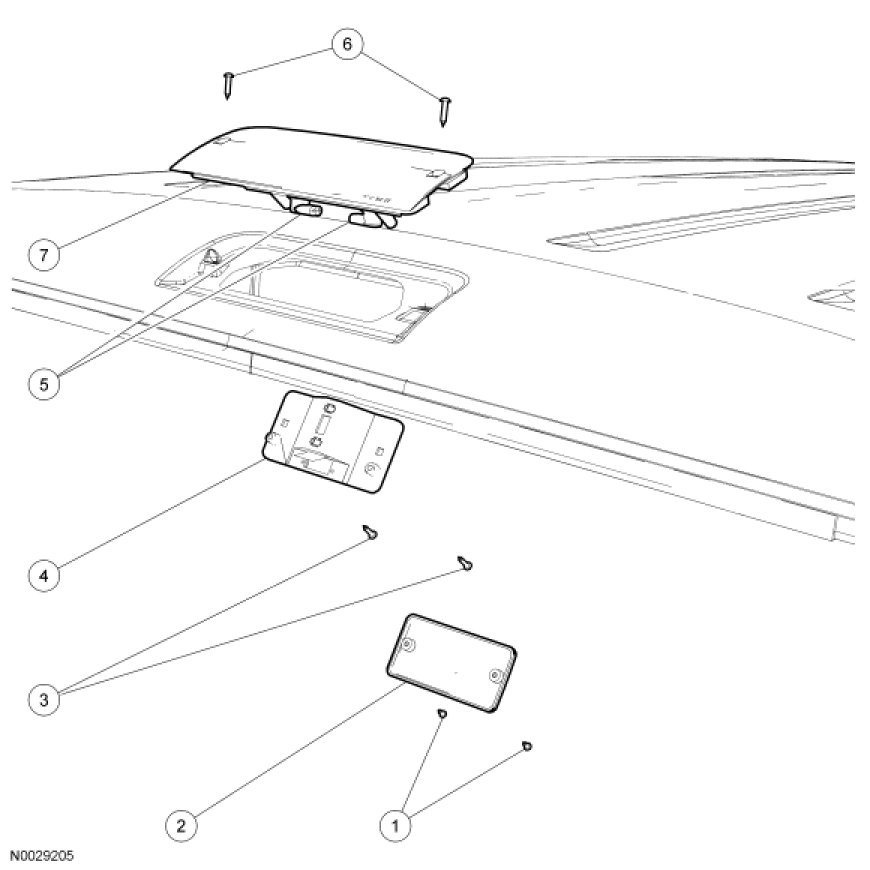 6
7
5
4
3
2
1
N0029205