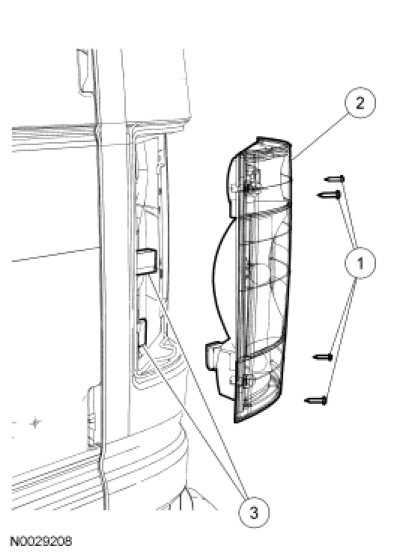 2
1
3
N0029208