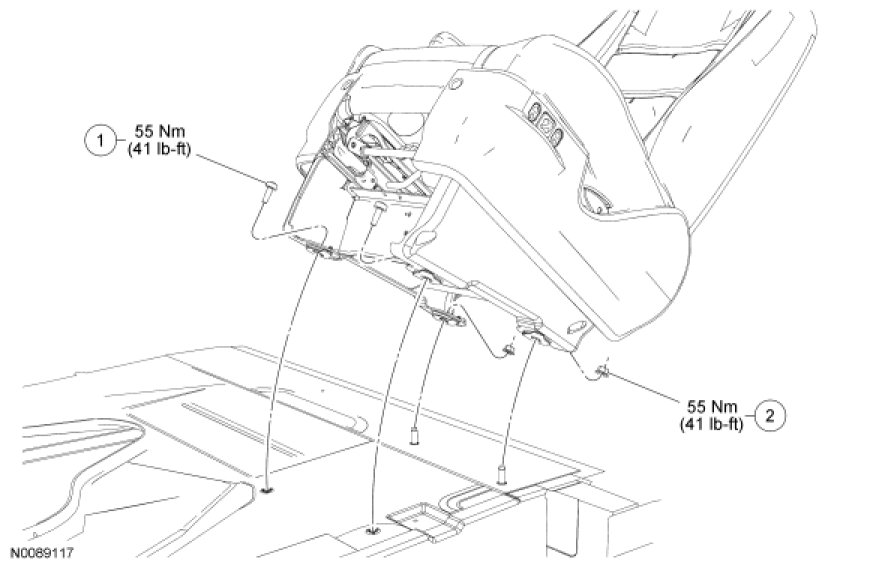 1 55 Nm (41 lb-ft)

55 Nm (41 lb-ft) 2

N0089117