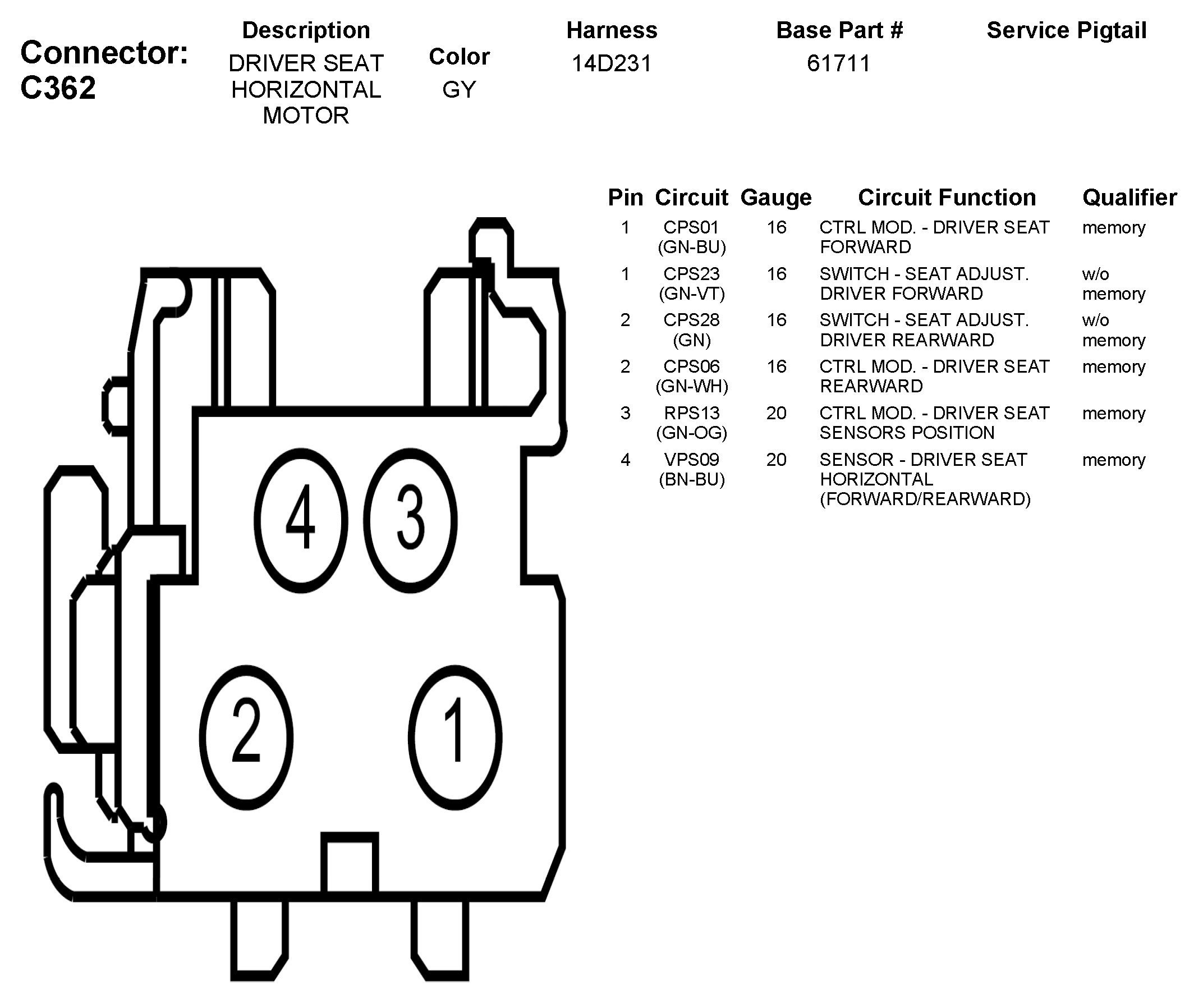 Connector: C362

| Description | Color | Harness | Base Part # | Service Pigtail |
|---|---|---|---|---|
| DRIVER SEAT HORIZONTAL MOTOR | GY | 14D231 | 61711 | |

| Pin | Circuit | Gauge | Circuit Function | Qualifier |
|---|---|---|---|---|
| 1 | CPS01 (GN-BU) | 16 | CTRL MOD. - DRIVER SEAT FORWARD | memory |
| 1 | CPS23 (GN-VT) | 16 | SWITCH - SEAT ADJUST. DRIVER FORWARD | w/o memory |
| 2 | CPS28 (GN) | 16 | SWITCH - SEAT ADJUST. DRIVER REARWARD | w/o memory |
| 2 | CPS06 (GN-WH) | 16 | CTRL MOD. - DRIVER SEAT REARWARD | memory |
| 3 | RPS13 (GN-OG) | 20 | CTRL MOD. - DRIVER SEAT SENSORS POSITION | memory |
| 4 | VPS09 (BN-BU) | 20 | SENSOR - DRIVER SEAT HORIZONTAL (FORWARD/REARWARD) | memory |

4 3
2 1