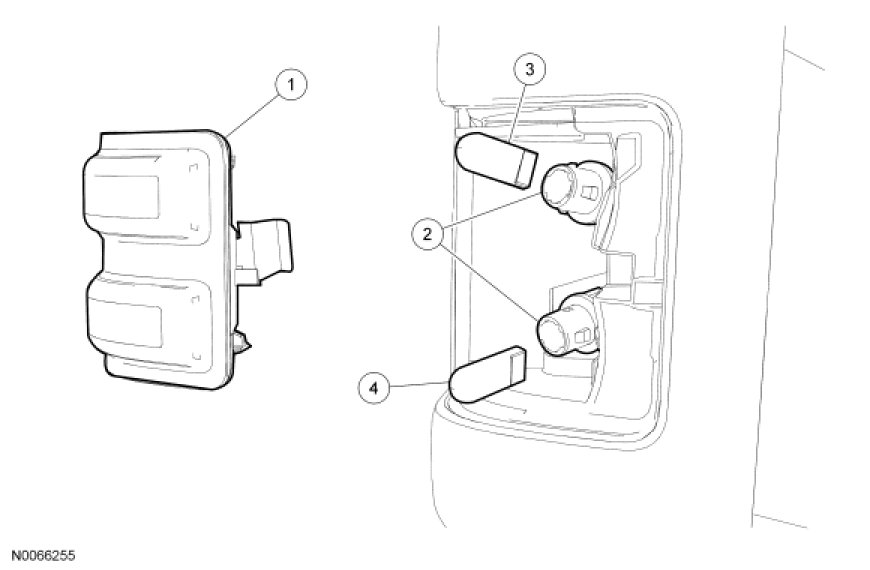 1
3
2
4
N0066255