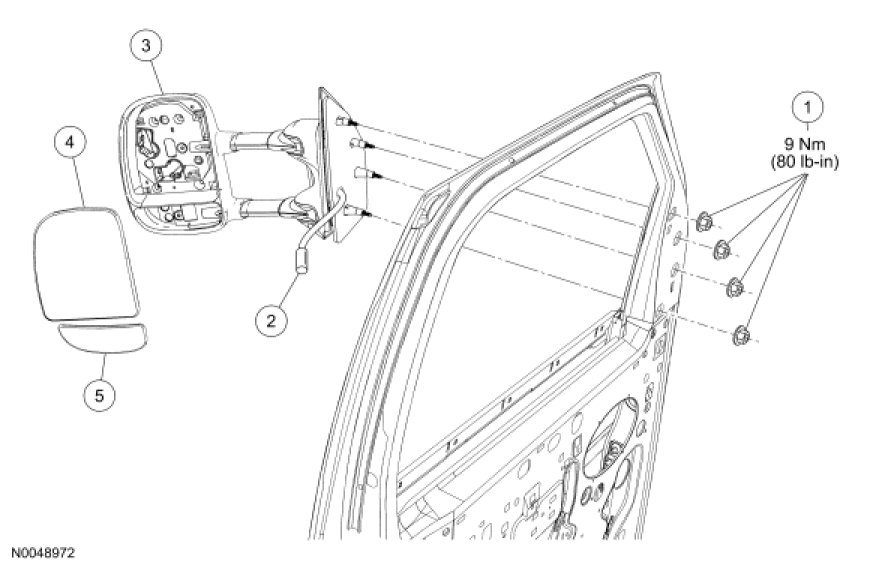 3

4

1
9 Nm
(80 lb-in)

2

5

N0048972