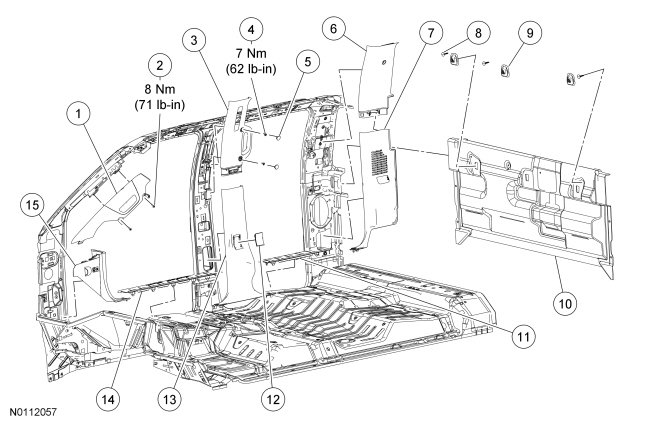 1

2
8 Nm
(71 lb-in)

3

4
7 Nm
(62 lb-in)

5

6

7

8

9

10

11

12

13

14

15

N0112057