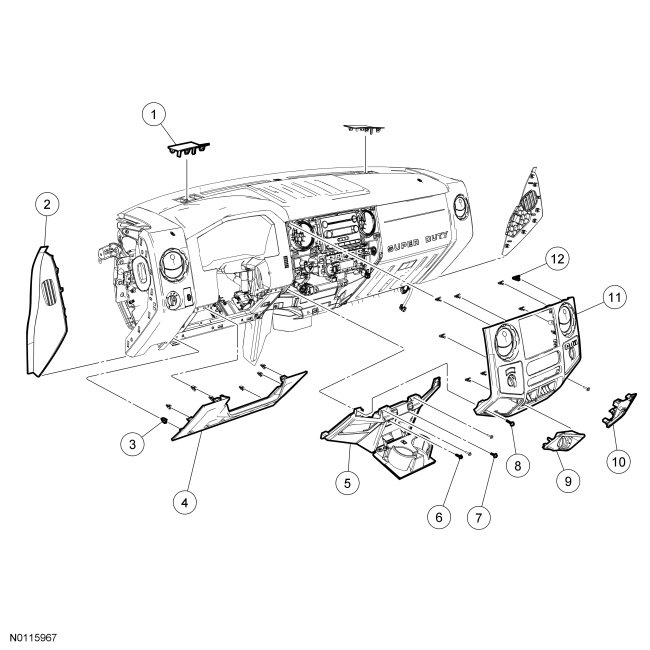 1
2
SUPER DUTY
12
11
3
4
5
6
7
8
9
10
N0115967