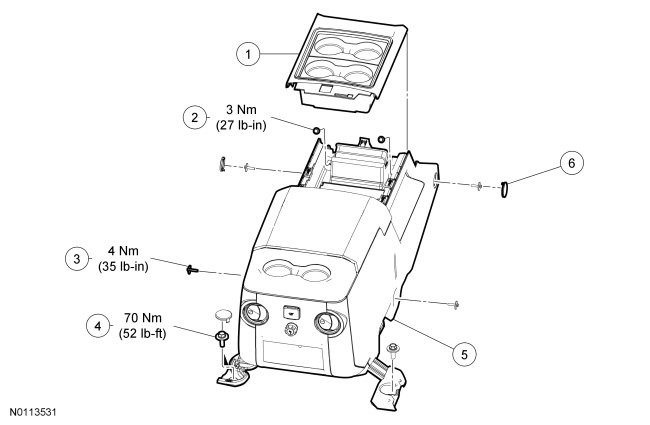 1

2 3 Nm (27 lb-in)

6

3 4 Nm (35 lb-in)

4 70 Nm (52 lb-ft)

5

N0113531