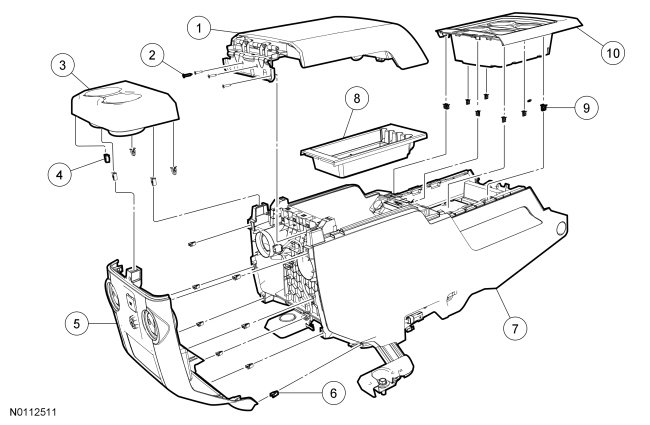 1
2
3
4
5
6
7
8
9
10
N0112511