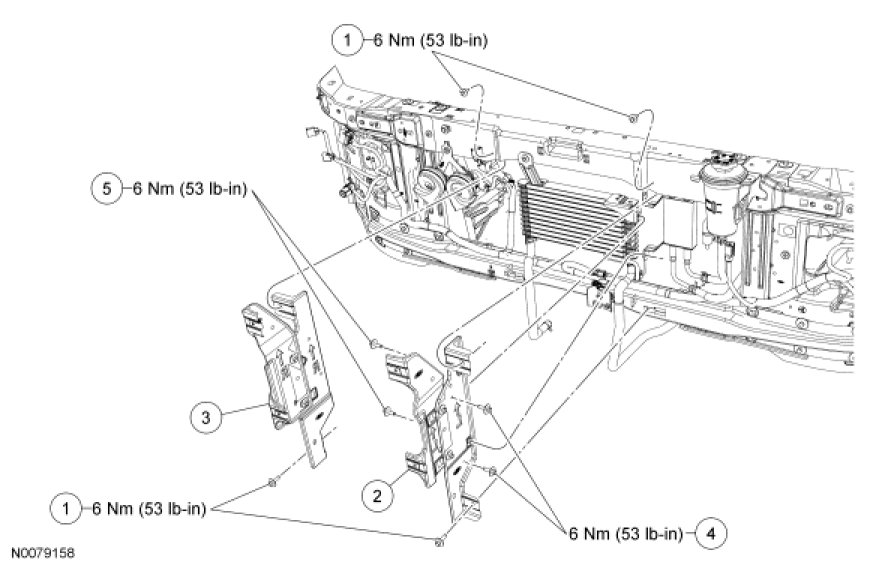 1 6 Nm (53 lb-in)

5 6 Nm (53 lb-in)

3

2

1 6 Nm (53 lb-in)

6 Nm (53 lb-in) 4

N0079158