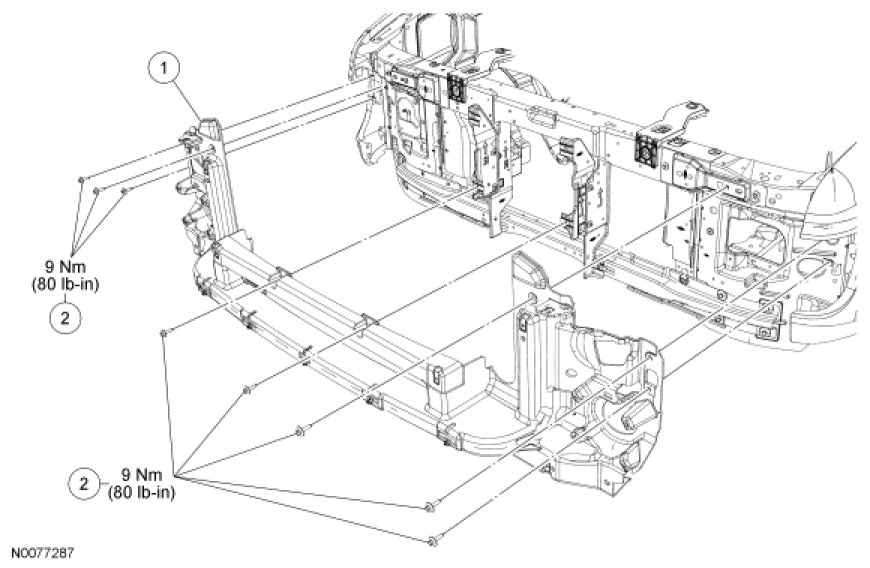 1

9 Nm
(80 lb-in)

2

2 9 Nm
(80 lb-in)

N0077287