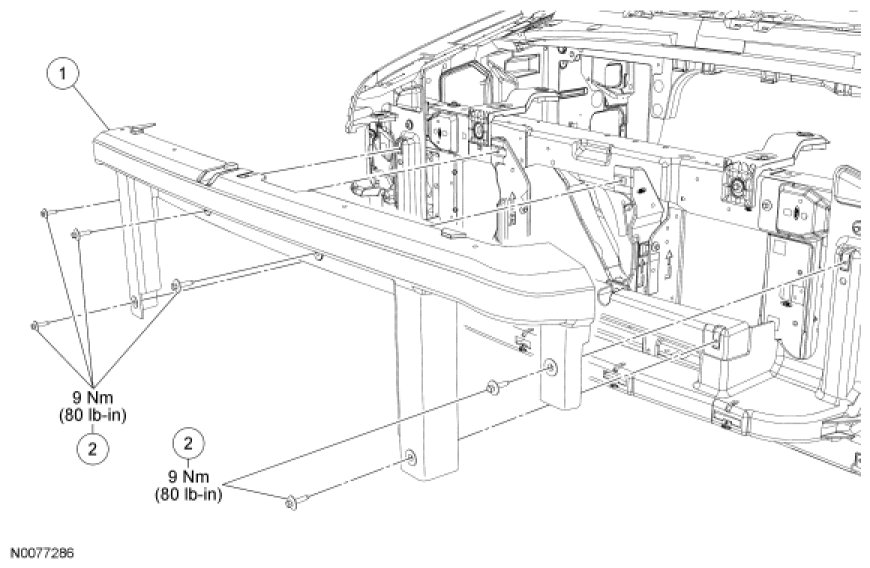 1

9 Nm
(80 lb-in)

2

2
9 Nm
(80 lb-in)

N0077286