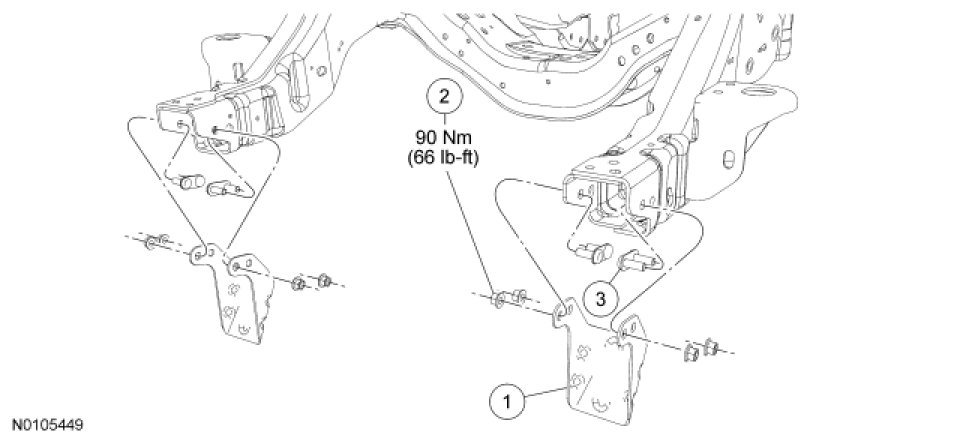 2
90 Nm
(66 lb-ft)

3

1

N0105449