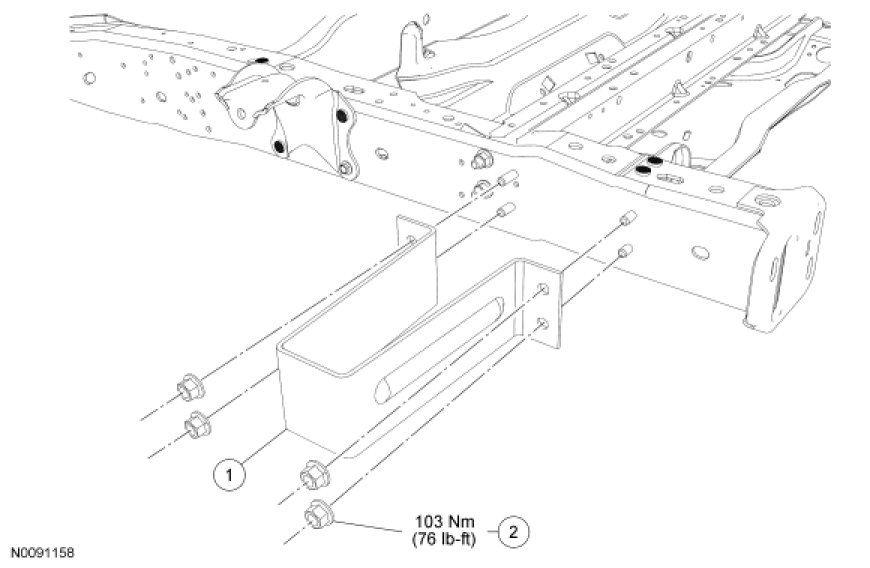 1

103 Nm
(76 lb-ft)

2

N0091158