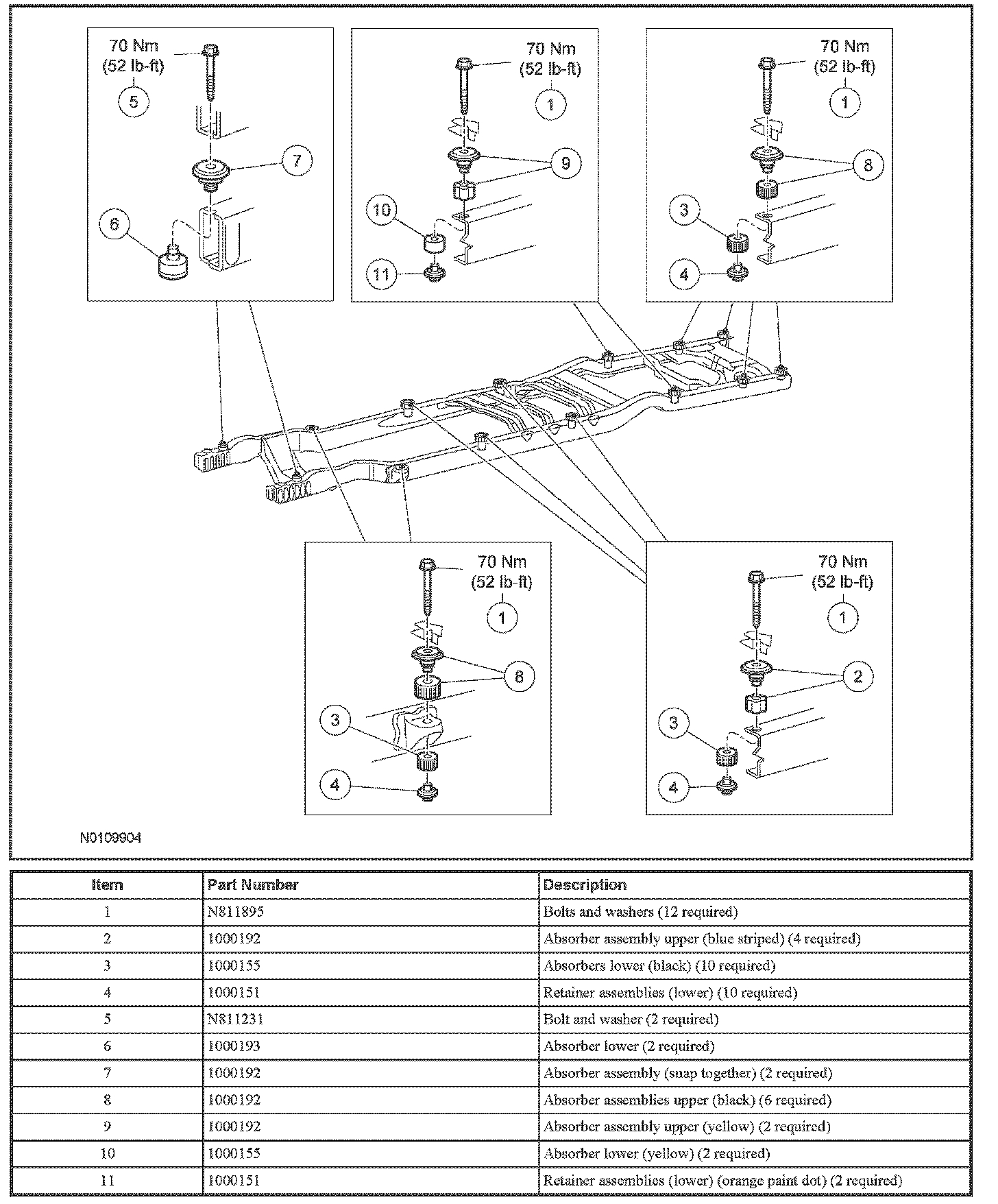 70 Nm
(52 lb-ft)
5
7
6

70 Nm
(52 lb-ft)
1
9
10
11

70 Nm
(52 lb-ft)
1
8
3
4

70 Nm
(52 lb-ft)
1
8
3
4

70 Nm
(52 lb-ft)
1
2
3
4

N0109904

| Item | Part Number | Description |
|---|---|---|
| 1 | N811895 | Bolts and washers (12 required) |
| 2 | 1000192 | Absorber assembly upper (blue striped) (4 required) |
| 3 | 1000155 | Absorbers lower (black) (10 required) |
| 4 | 1000151 | Retainer assemblies (lower) (10 required) |
| 5 | N811231 | Bolt and washer (2 required) |
| 6 | 1000193 | Absorber lower (2 required) |
| 7 | 1000192 | Absorber assembly (snap together) (2 required) |
| 8 | 1000192 | Absorber assemblies upper (black) (6 required) |
| 9 | 1000192 | Absorber assembly upper (yellow) (2 required) |
| 10 | 1000155 | Absorber lower (yellow) (2 required) |
| 11 | 1000151 | Retainer assemblies (lower) (orange paint dot) (2 required) |