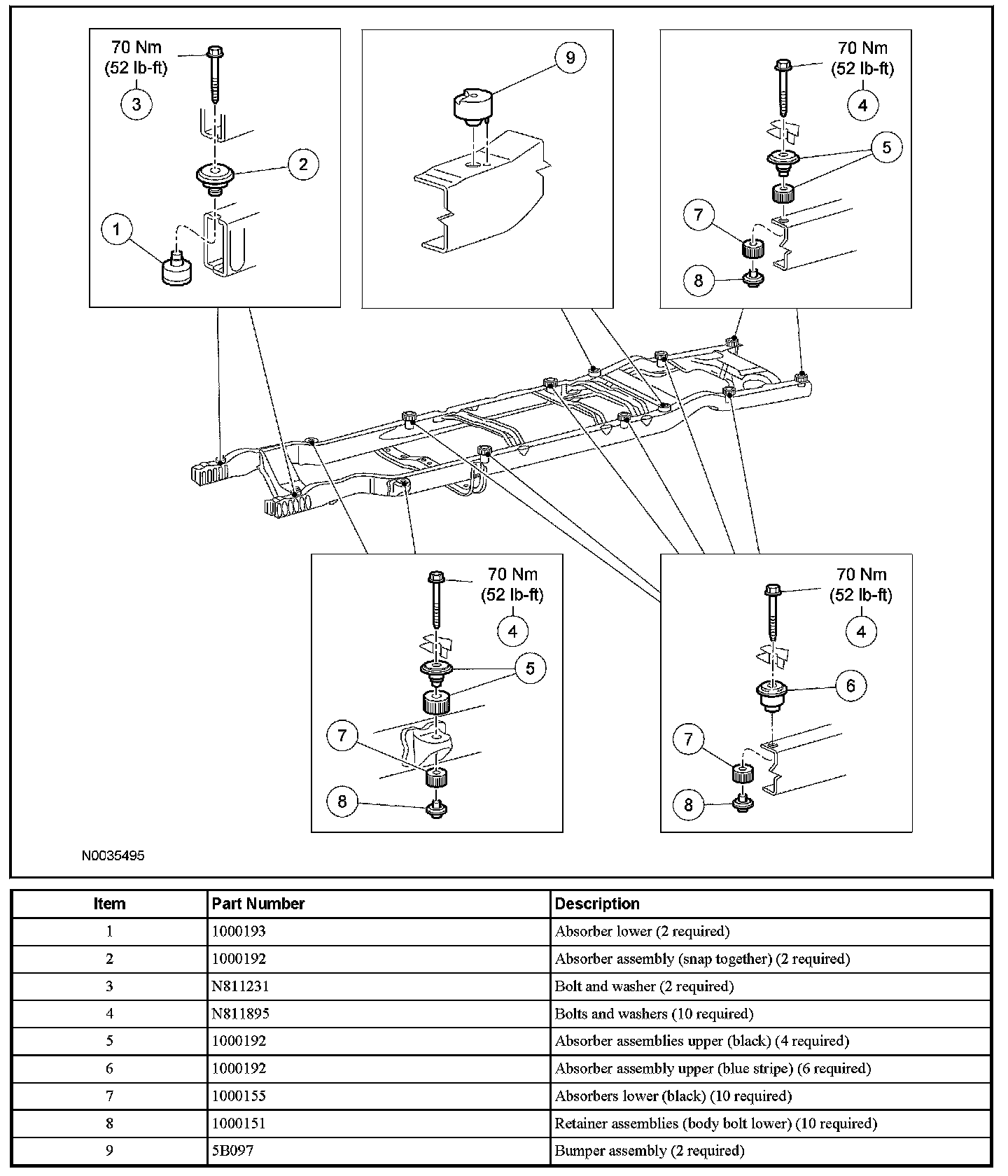 70 Nm
(52 lb-ft)
3
2
1

9

70 Nm
(52 lb-ft)
4
5
7
8

70 Nm
(52 lb-ft)
4
5
7
8

70 Nm
(52 lb-ft)
4
6
7
8

N0035495

| Item | Part Number | Description |
|---|---|---|
| 1 | 1000193 | Absorber lower (2 required) |
| 2 | 1000192 | Absorber assembly (snap together) (2 required) |
| 3 | N811231 | Bolt and washer (2 required) |
| 4 | N811895 | Bolts and washers (10 required) |
| 5 | 1000192 | Absorber assemblies upper (black) (4 required) |
| 6 | 1000192 | Absorber assembly upper (blue stripe) (6 required) |
| 7 | 1000155 | Absorbers lower (black) (10 required) |
| 8 | 1000151 | Retainer assemblies (body bolt lower) (10 required) |
| 9 | 5B097 | Bumper assembly (2 required) |