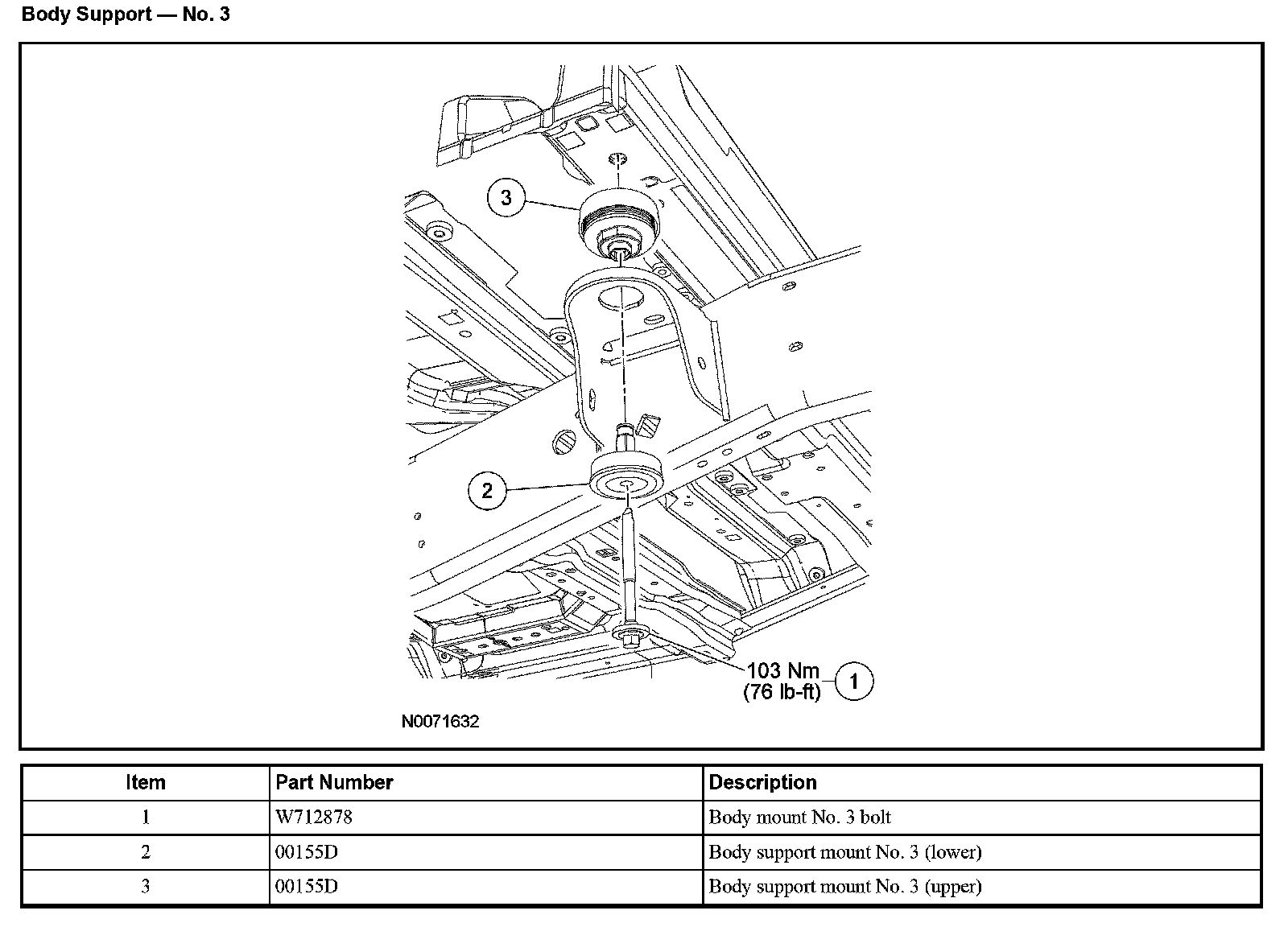 Body Support — No. 3

3

2

103 Nm
(76 lb-ft)

1

N0071632

| Item | Part Number | Description |
|---|---|---|
| 1 | W712878 | Body mount No. 3 bolt |
| 2 | 00155D | Body support mount No. 3 (lower) |
| 3 | 00155D | Body support mount No. 3 (upper) |