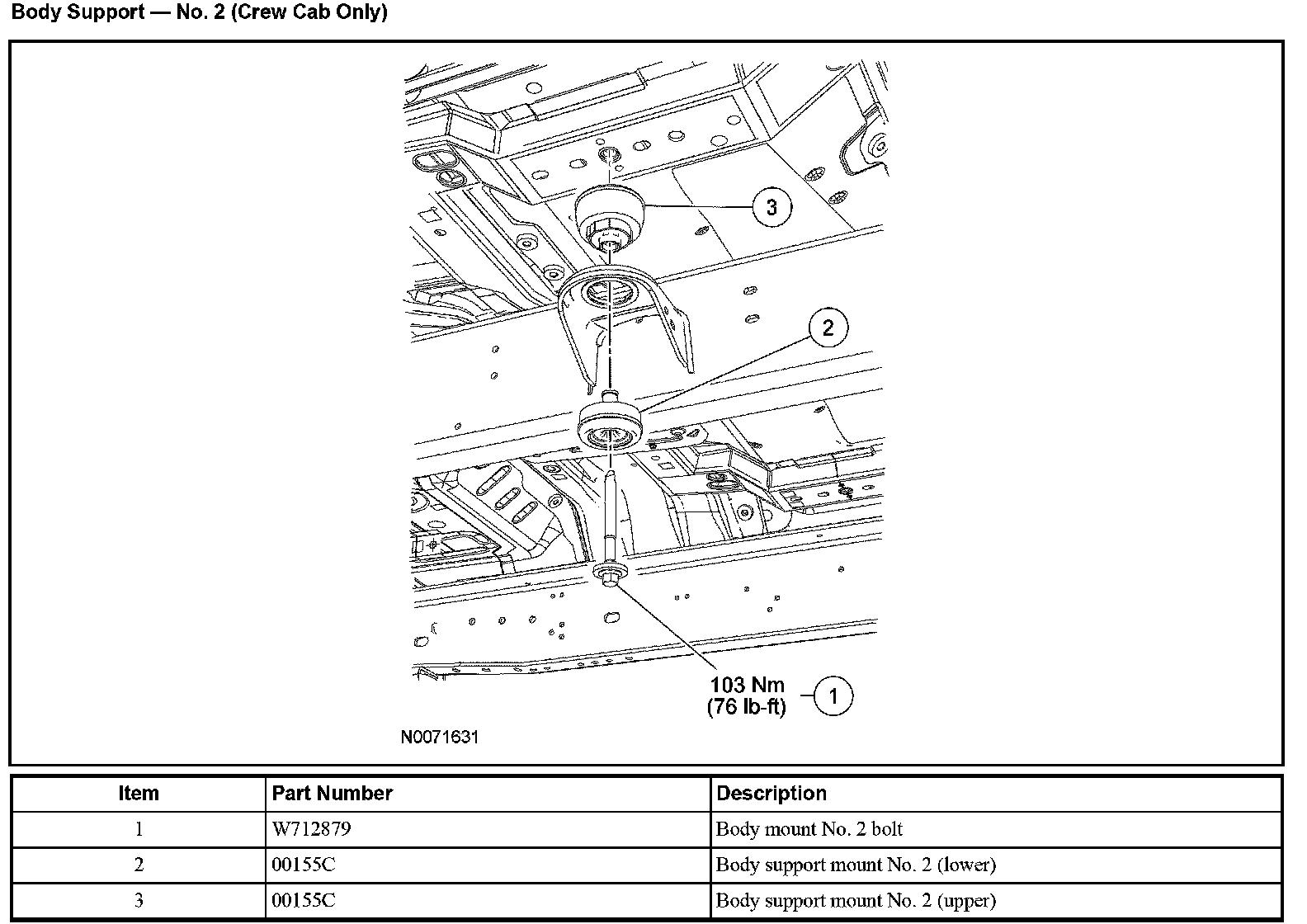 Body Support — No. 2 (Crew Cab Only)

3

2

103 Nm
(76 lb-ft)

1

N0071631

| Item | Part Number | Description |
|---|---|---|
| 1 | W712879 | Body mount No. 2 bolt |
| 2 | 00155C | Body support mount No. 2 (lower) |
| 3 | 00155C | Body support mount No. 2 (upper) |