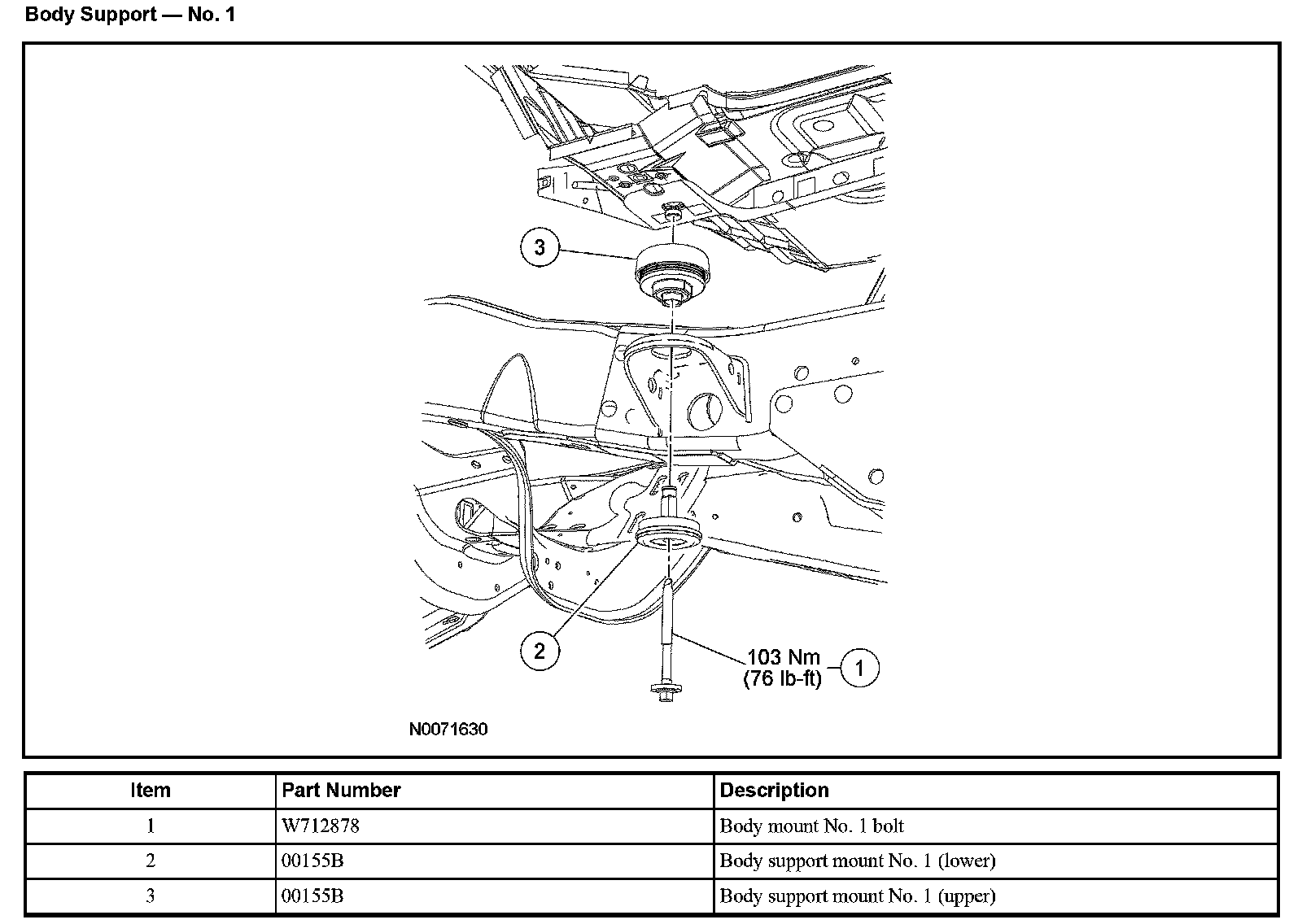 Body Support — No. 1

3

2

103 Nm (76 lb-ft)

1

N0071630

| Item | Part Number | Description |
|---|---|---|
| 1 | W712878 | Body mount No. 1 bolt |
| 2 | 00155B | Body support mount No. 1 (lower) |
| 3 | 00155B | Body support mount No. 1 (upper) |