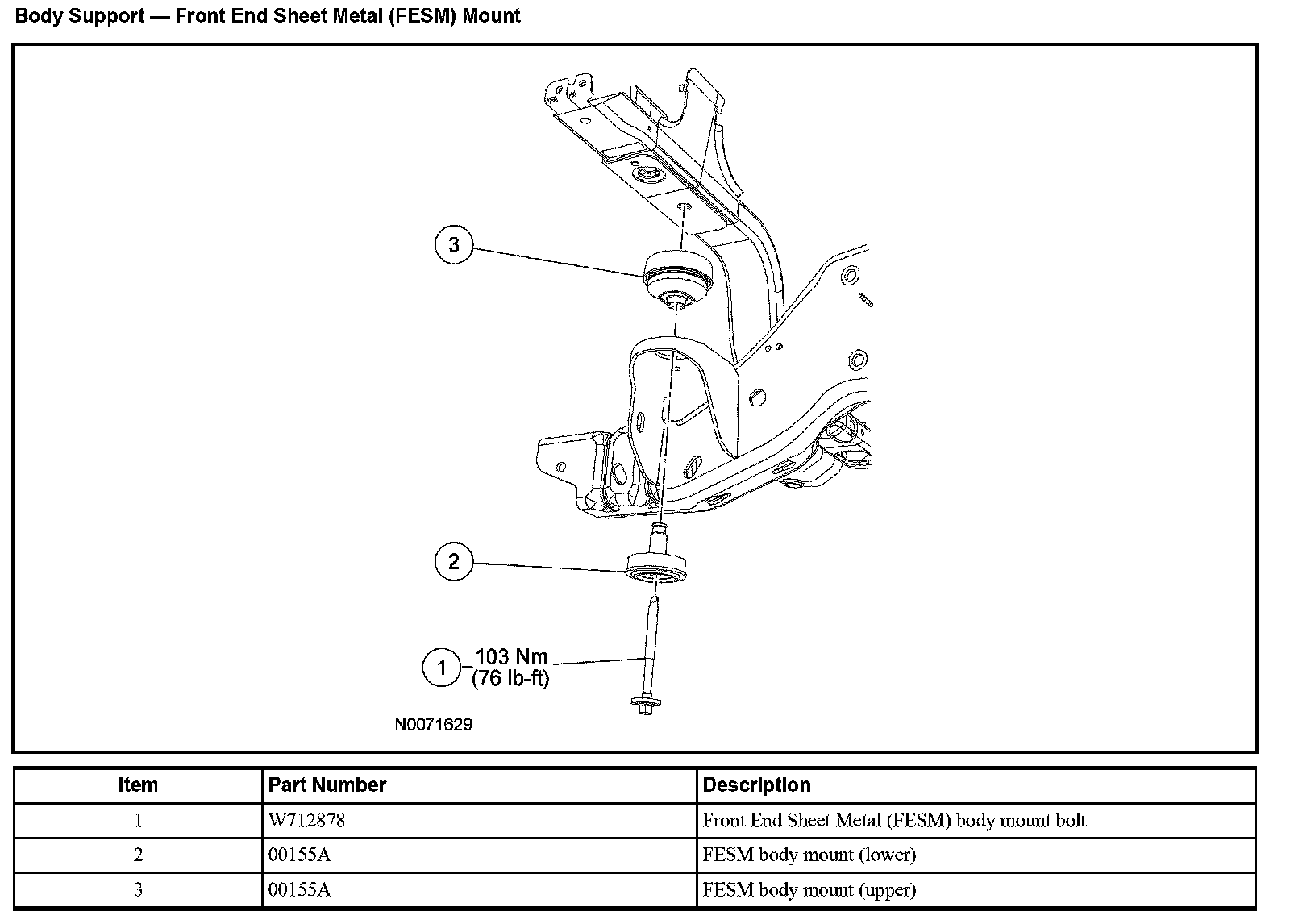 Body Support — Front End Sheet Metal (FESM) Mount

3

2

1 103 Nm (76 lb-ft)

N0071629

| Item | Part Number | Description |
|---|---|---|
| 1 | W712878 | Front End Sheet Metal (FESM) body mount bolt |
| 2 | 00155A | FESM body mount (lower) |
| 3 | 00155A | FESM body mount (upper) |