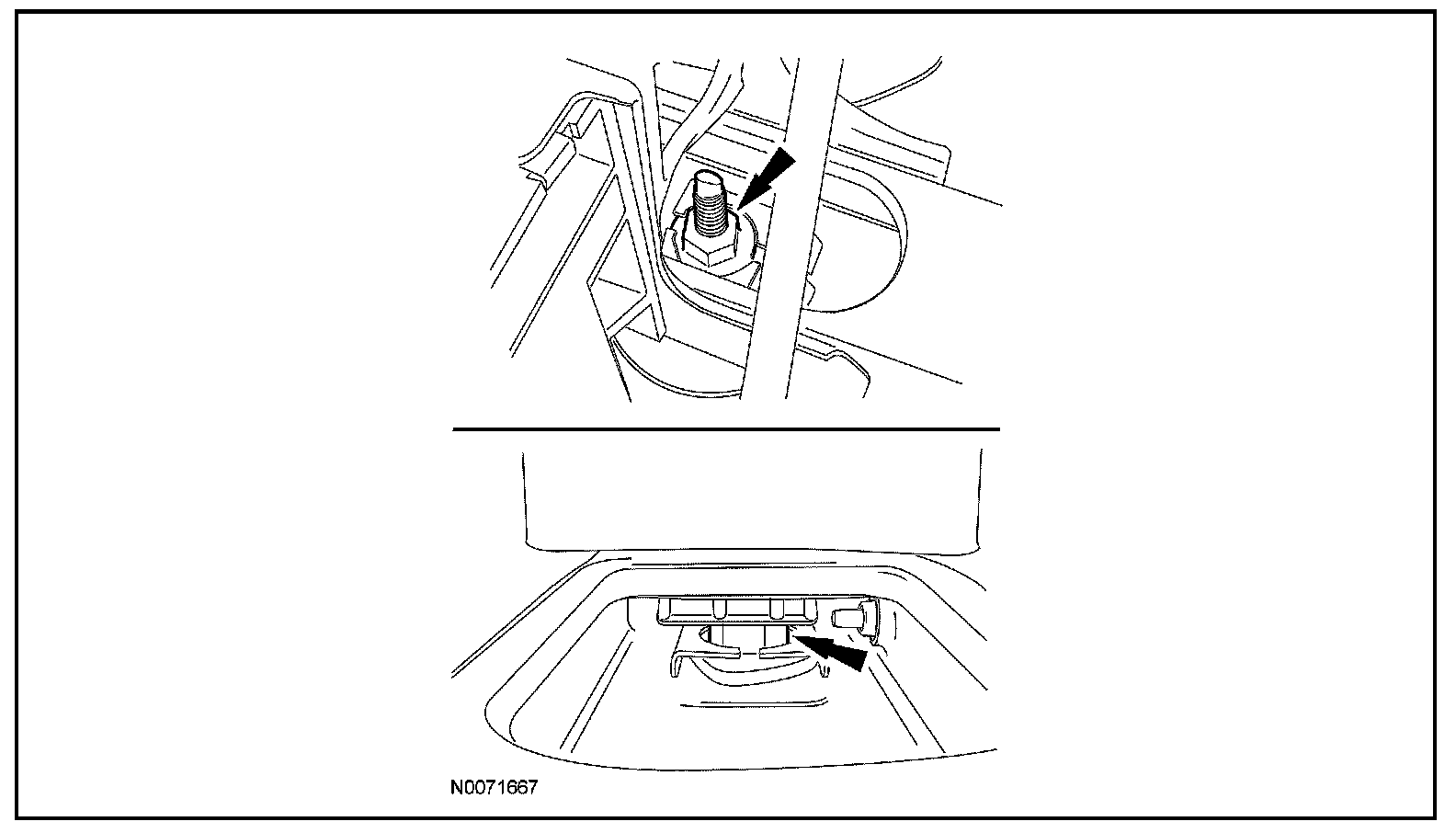 N0071667