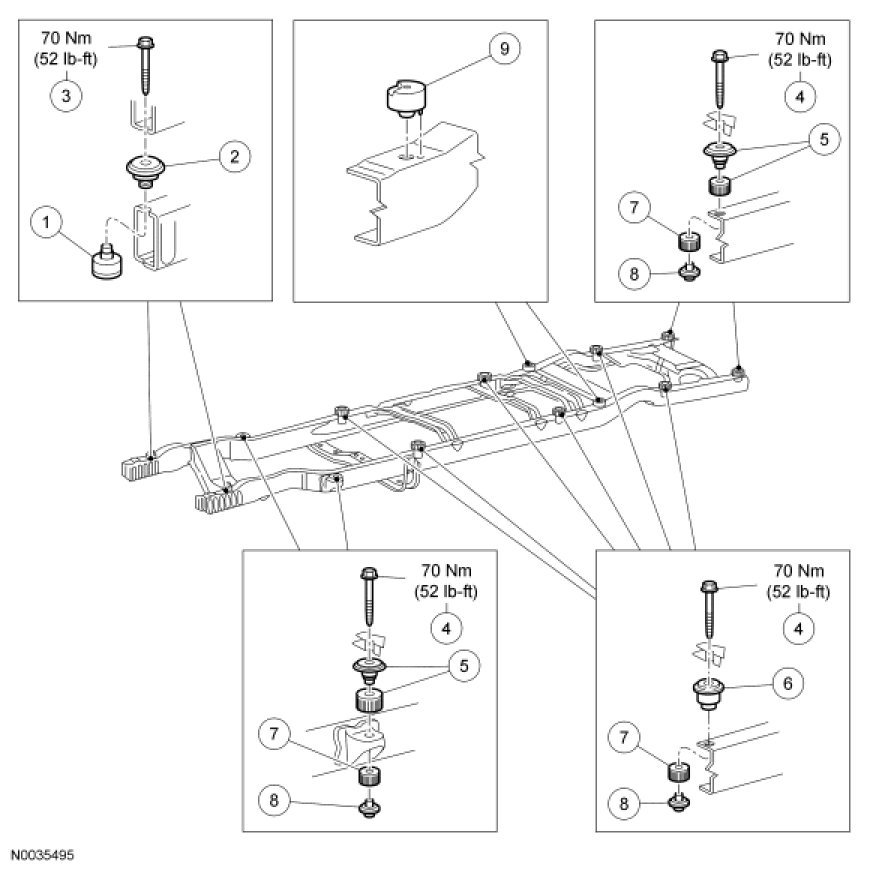 70 Nm
(52 lb-ft)
3
2
1

9

70 Nm
(52 lb-ft)
4
5
7
8

70 Nm
(52 lb-ft)
4
5
7
8

70 Nm
(52 lb-ft)
4
6
7
8

N0035495