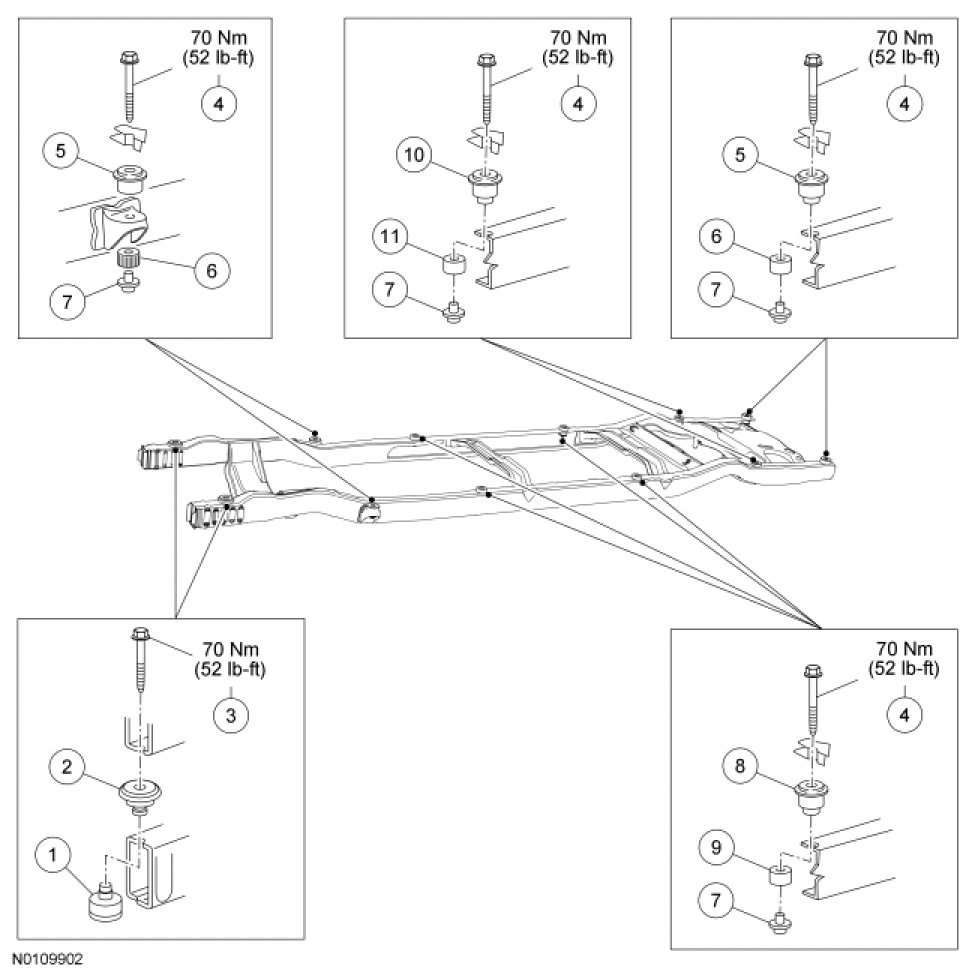 70 Nm
(52 lb-ft)
4
5
6
7

70 Nm
(52 lb-ft)
4
10
11
7

70 Nm
(52 lb-ft)
4
5
6
7

70 Nm
(52 lb-ft)
3
2
1

70 Nm
(52 lb-ft)
4
8
9
7

N0109902