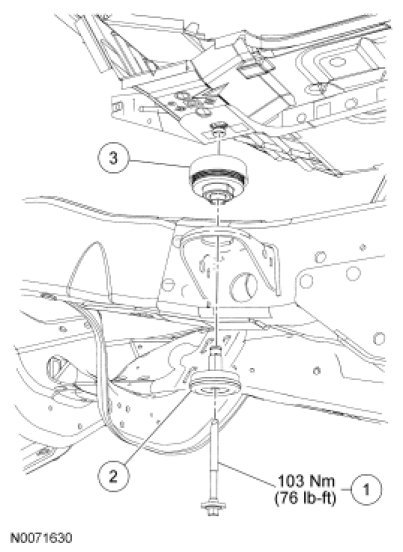 3

2

103 Nm
(76 lb-ft)

1

N0071630