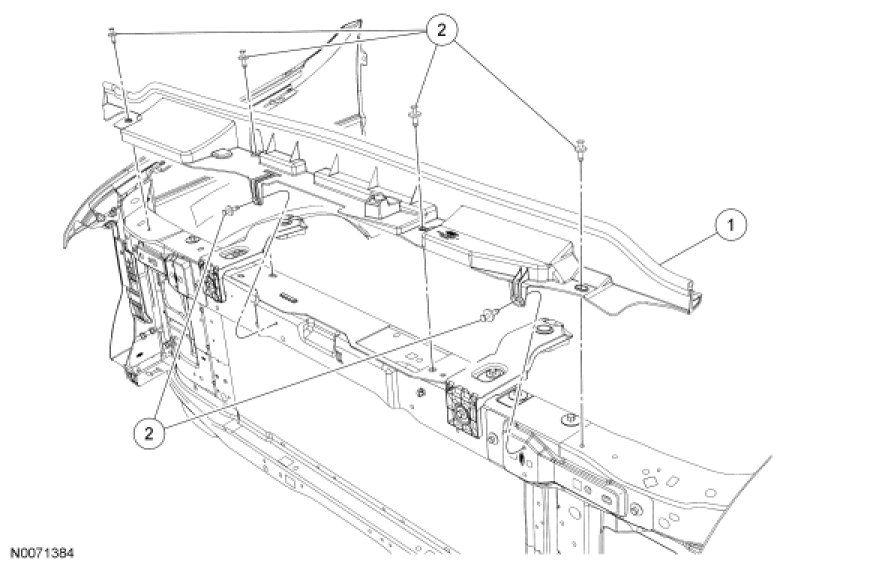 2
1
2
N0071384