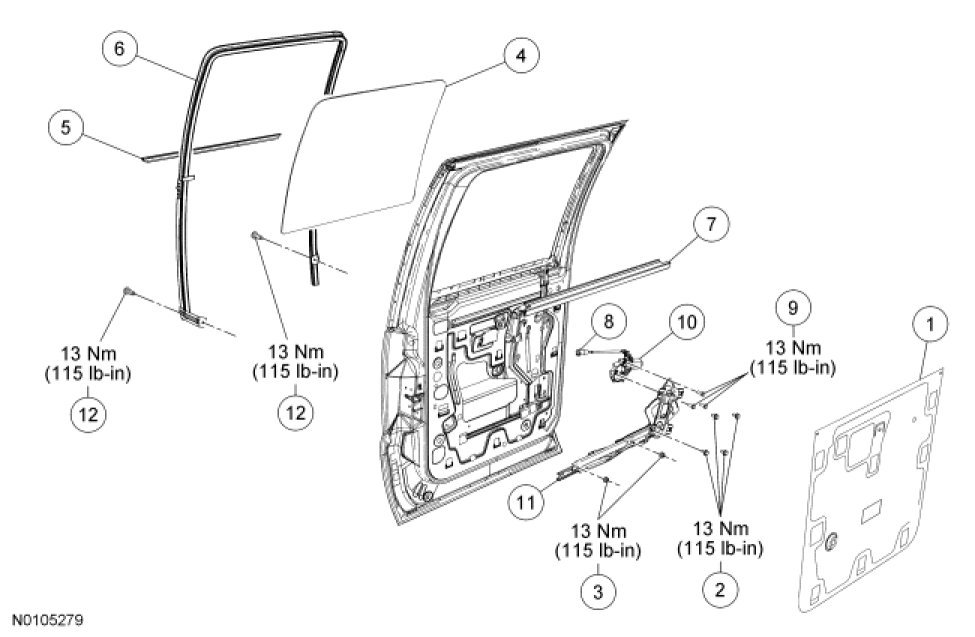 6
4
5
7
8
10
9
13 Nm
(115 lb-in)
1
13 Nm
(115 lb-in)
12
13 Nm
(115 lb-in)
12
11
13 Nm
(115 lb-in)
3
13 Nm
(115 lb-in)
2
N0105279