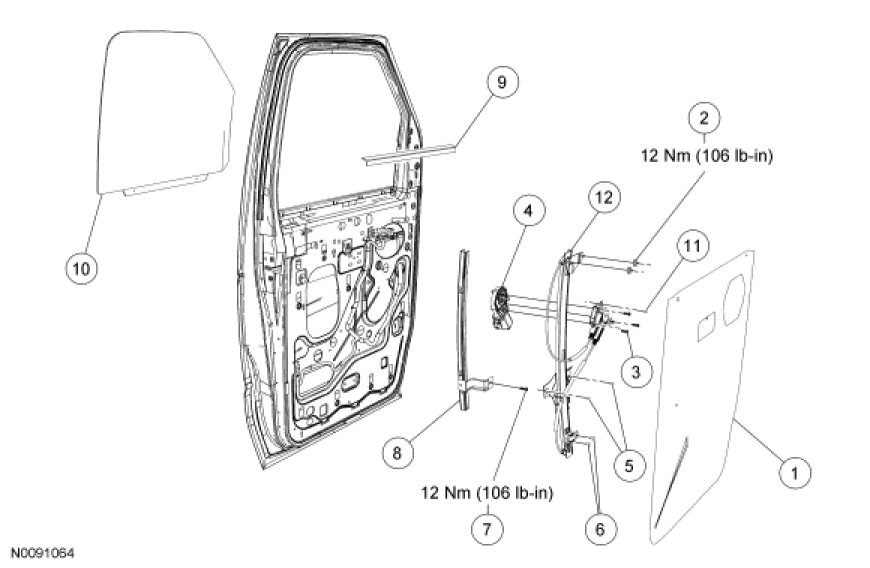 9

2

12 Nm (106 lb-in)

10

4

12

11

3

8

5

1

12 Nm (106 lb-in)

7

6

N0091064