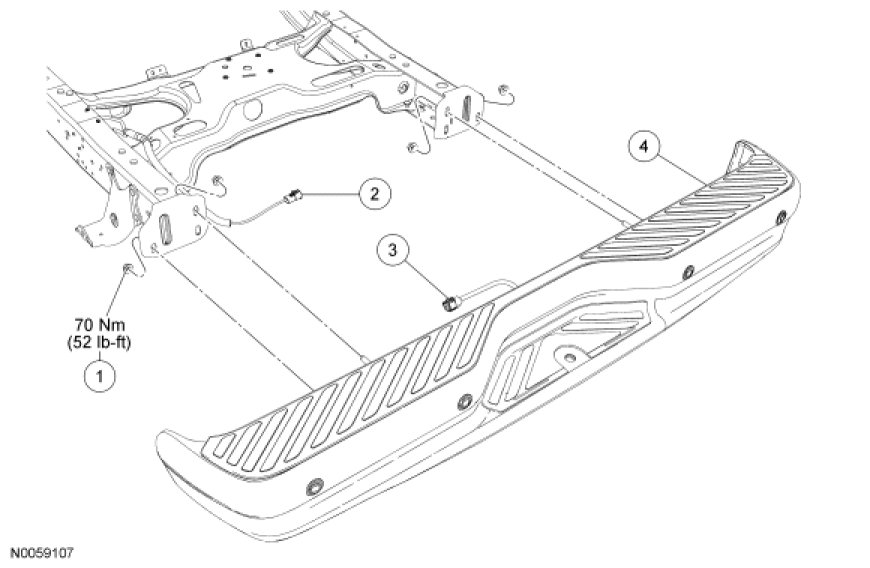 4

2

3

70 Nm
(52 lb-ft)

1

N0059107