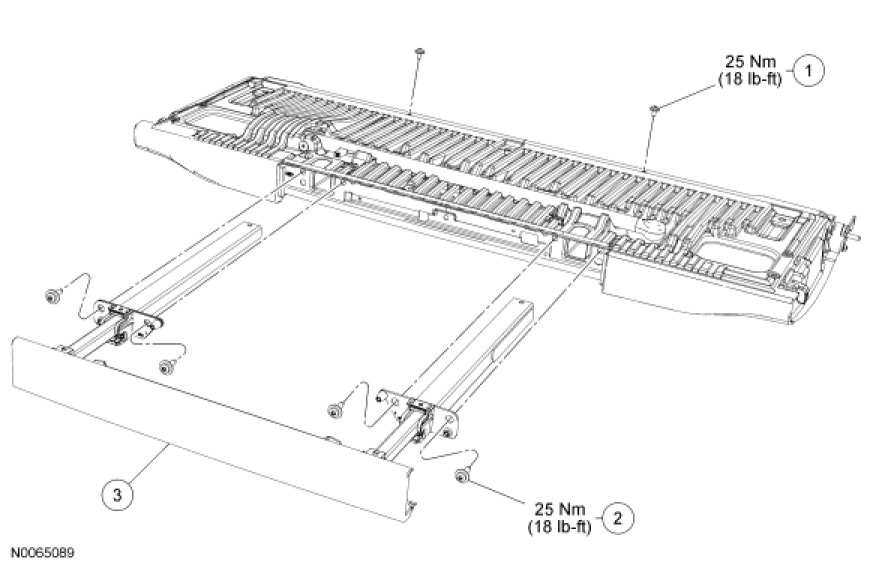 25 Nm
(18 lb-ft)
1

3

25 Nm
(18 lb-ft)
2

N0065089