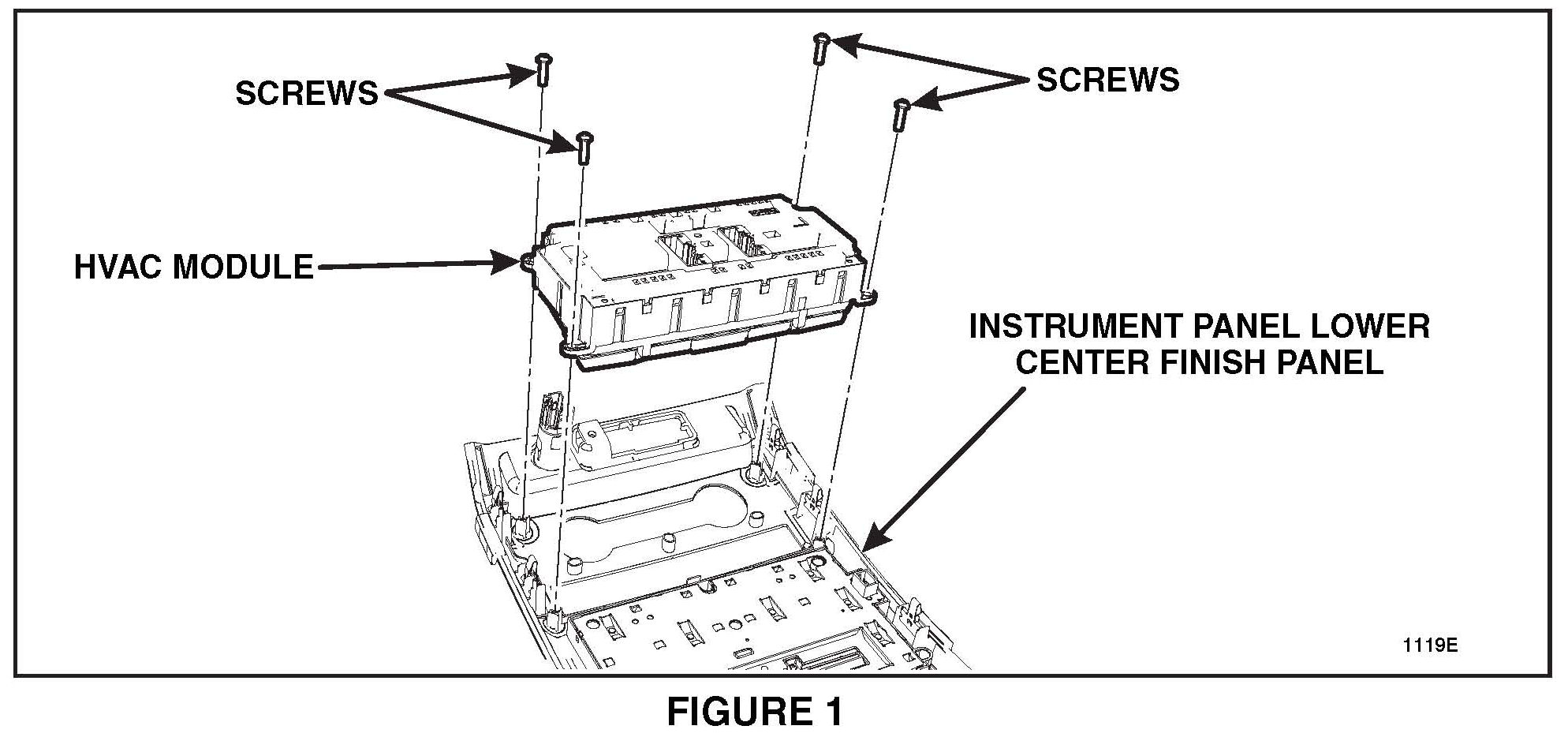 SCREWS

SCREWS

HVAC MODULE

INSTRUMENT PANEL LOWER CENTER FINISH PANEL

1119E

FIGURE 1