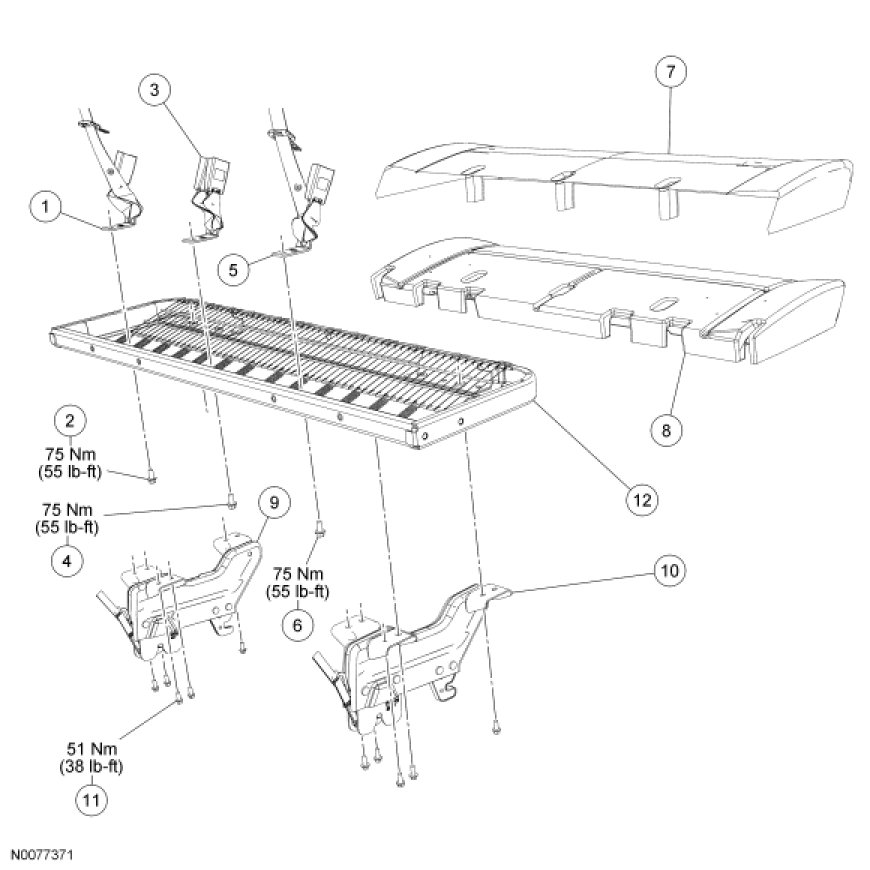 7

3

1

5

8

2
75 Nm
(55 lb-ft)

12

75 Nm
(55 lb-ft)
4

9

75 Nm
(55 lb-ft)
6

10

51 Nm
(38 lb-ft)
11

N0077371