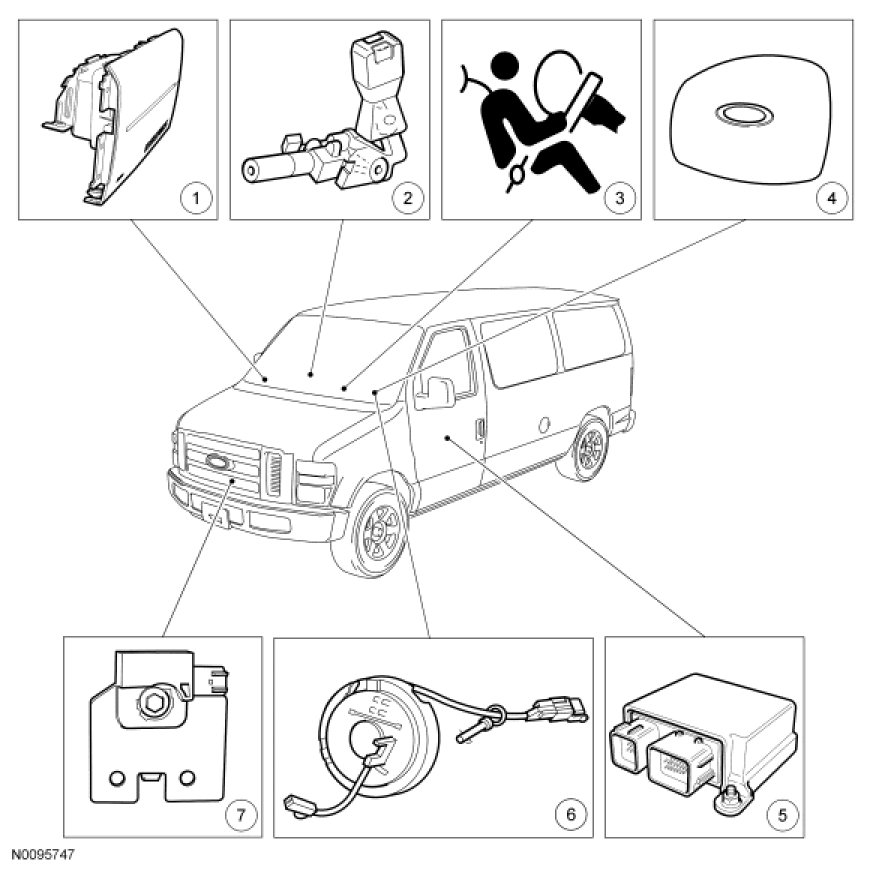 1
2
3
4
7
6
5
N0095747