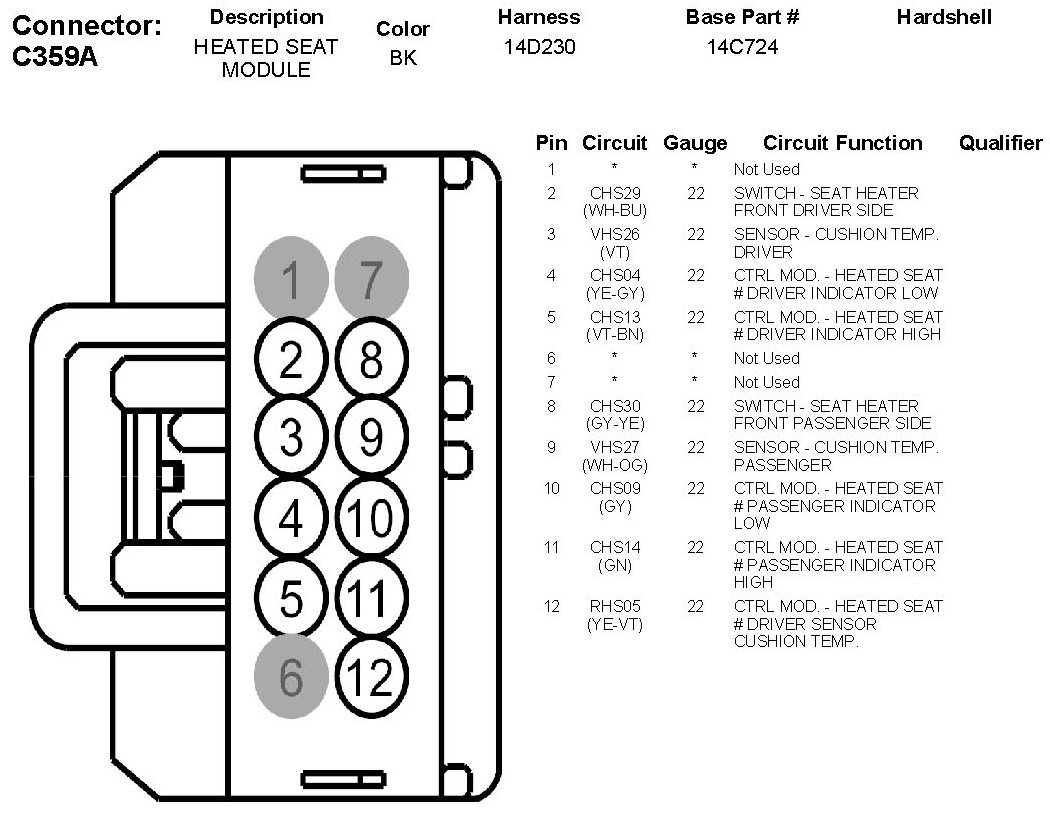 Connector: C359A

| Description | Color | Harness | Base Part # | Hardshell |
|---|---|---|---|---|
| HEATED SEAT MODULE | BK | 14D230 | 14C724 | |

1 7
2 8
3 9
4 10
5 11
6 12

| Pin | Circuit | Gauge | Circuit Function | Qualifier |
|---|---|---|---|---|
| 1 | * | * | Not Used | |
| 2 | CHS29 (WH-BU) | 22 | SWITCH - SEAT HEATER FRONT DRIVER SIDE | |
| 3 | VHS26 (VT) | 22 | SENSOR - CUSHION TEMP. DRIVER | |
| 4 | CHS04 (YE-GY) | 22 | CTRL MOD. - HEATED SEAT # DRIVER INDICATOR LOW | |
| 5 | CHS13 (VT-BN) | 22 | CTRL MOD. - HEATED SEAT # DRIVER INDICATOR HIGH | |
| 6 | * | * | Not Used | |
| 7 | * | * | Not Used | |
| 8 | CHS30 (GY-YE) | 22 | SWITCH - SEAT HEATER FRONT PASSENGER SIDE | |
| 9 | VHS27 (WH-OG) | 22 | SENSOR - CUSHION TEMP. PASSENGER | |
| 10 | CHS09 (GY) | 22 | CTRL MOD. - HEATED SEAT # PASSENGER INDICATOR LOW | |
| 11 | CHS14 (GN) | 22 | CTRL MOD. - HEATED SEAT # PASSENGER INDICATOR HIGH | |
| 12 | RHS05 (YE-VT) | 22 | CTRL MOD. - HEATED SEAT # DRIVER SENSOR CUSHION TEMP. | |