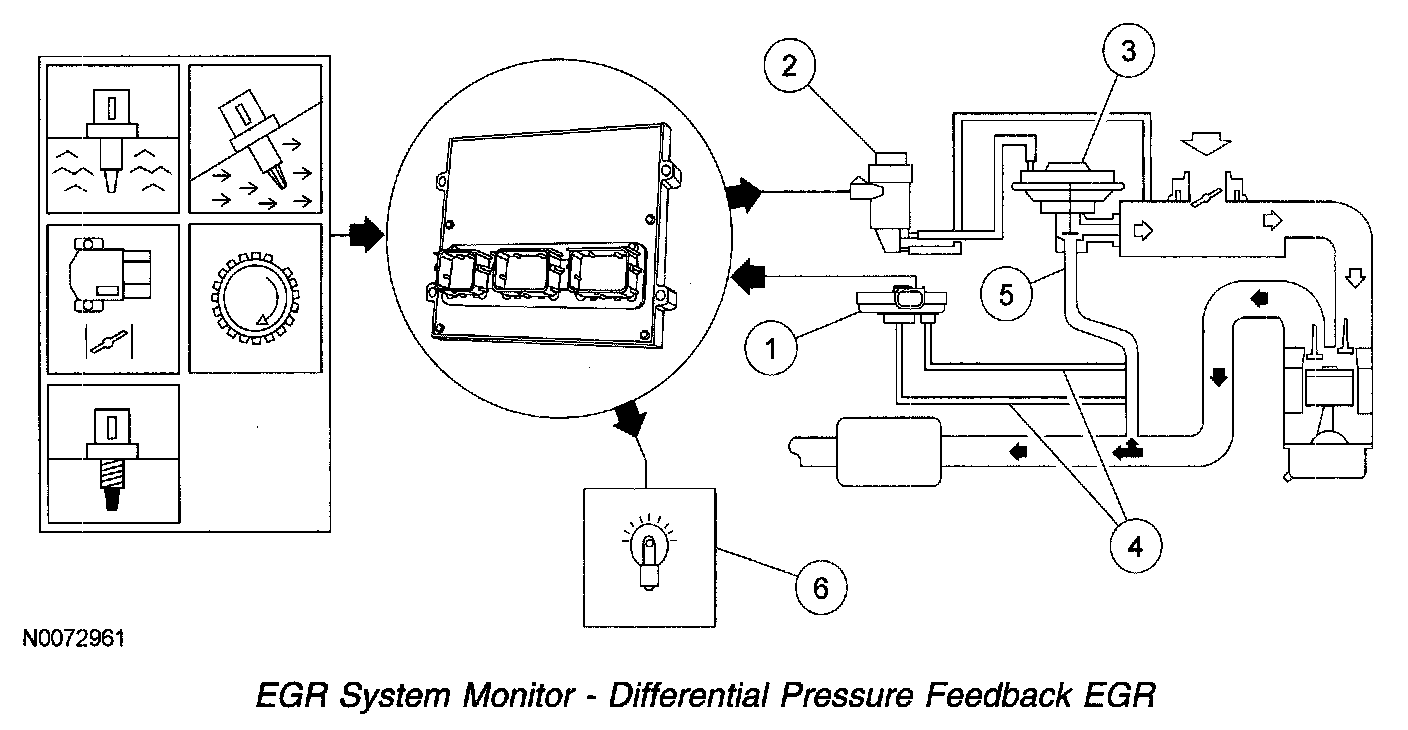 2

3

5

1

4

6

N0072961

EGR System Monitor - Differential Pressure Feedback EGR