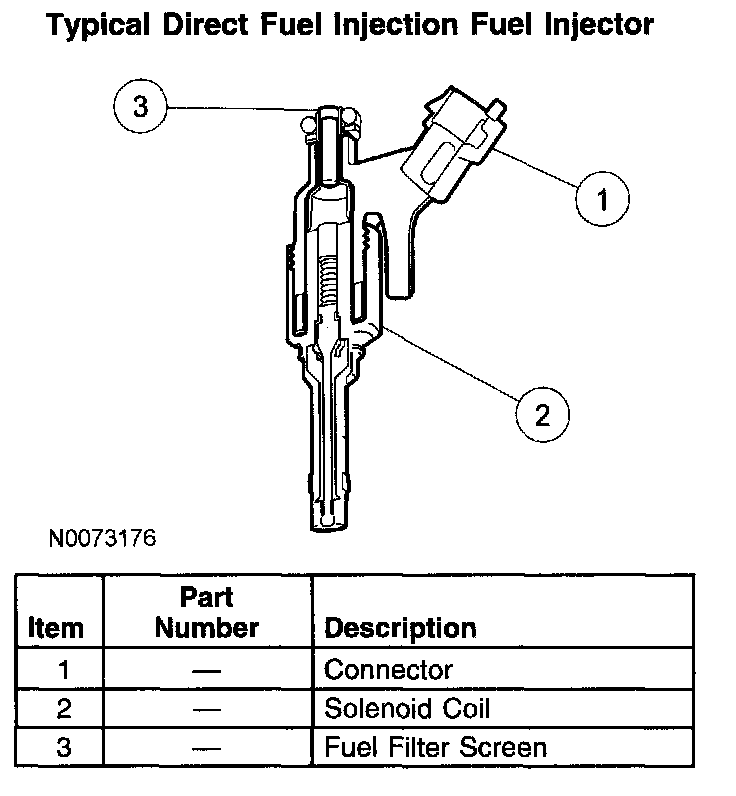 Typical Direct Fuel Injection Fuel Injector

3

1

2

N0073176

| Item | Part Number | Description |
|---|---|---|
| 1 | — | Connector |
| 2 | — | Solenoid Coil |
| 3 | — | Fuel Filter Screen |