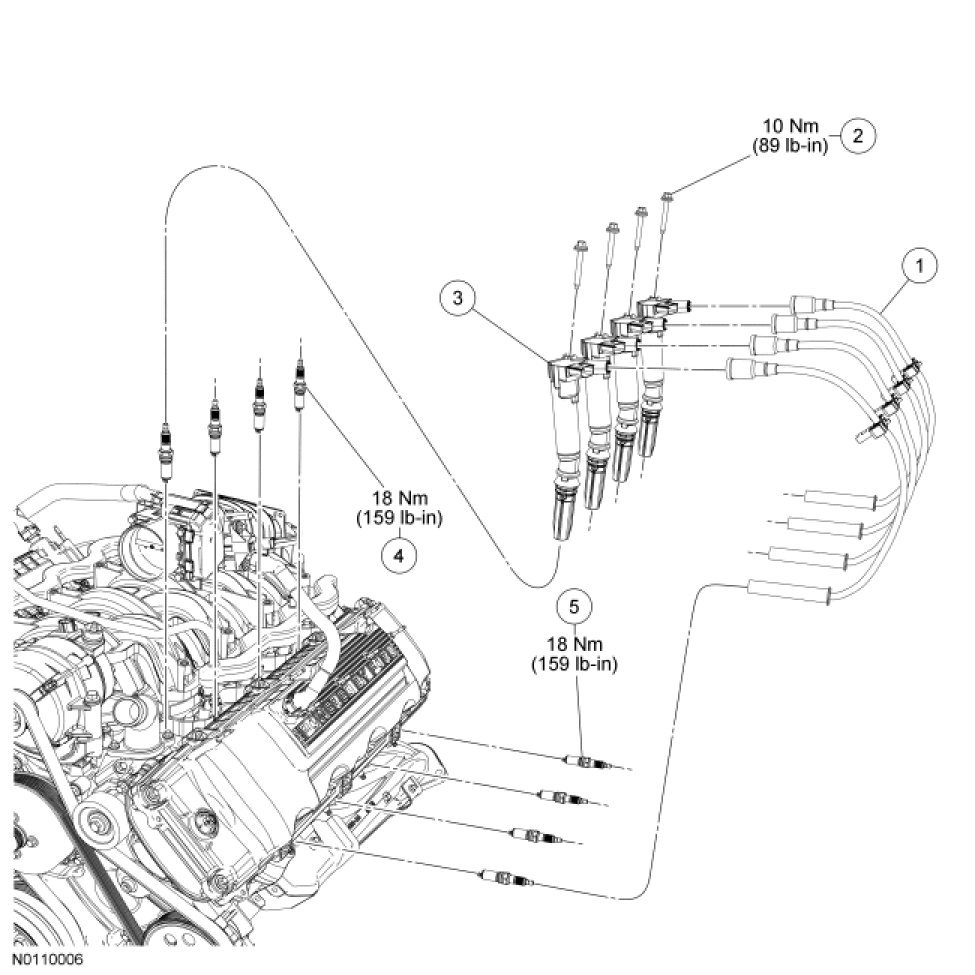 10 Nm
(89 lb-in)
2

1

3

18 Nm
(159 lb-in)
4

5
18 Nm
(159 lb-in)

N0110006