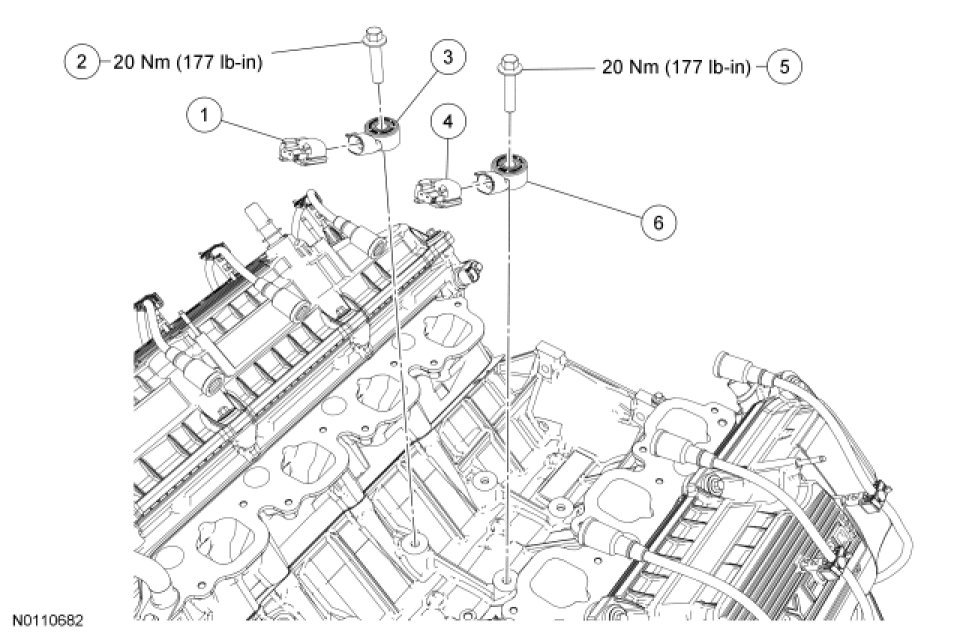 2 20 Nm (177 lb-in)

3

20 Nm (177 lb-in) 5

1

4

6

N0110682