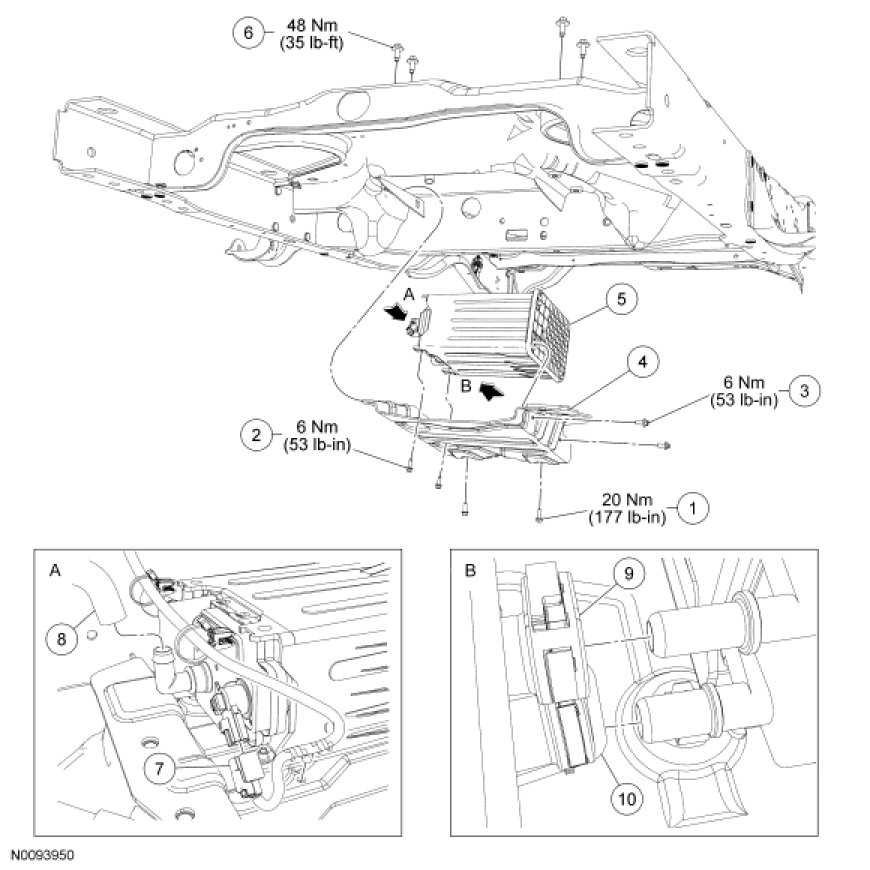 6
48 Nm
(35 lb-ft)

A

5

4

B

6 Nm
(53 lb-in)
3

2
6 Nm
(53 lb-in)

20 Nm
(177 lb-in)
1

A

8

7

B

9

10

N0093950