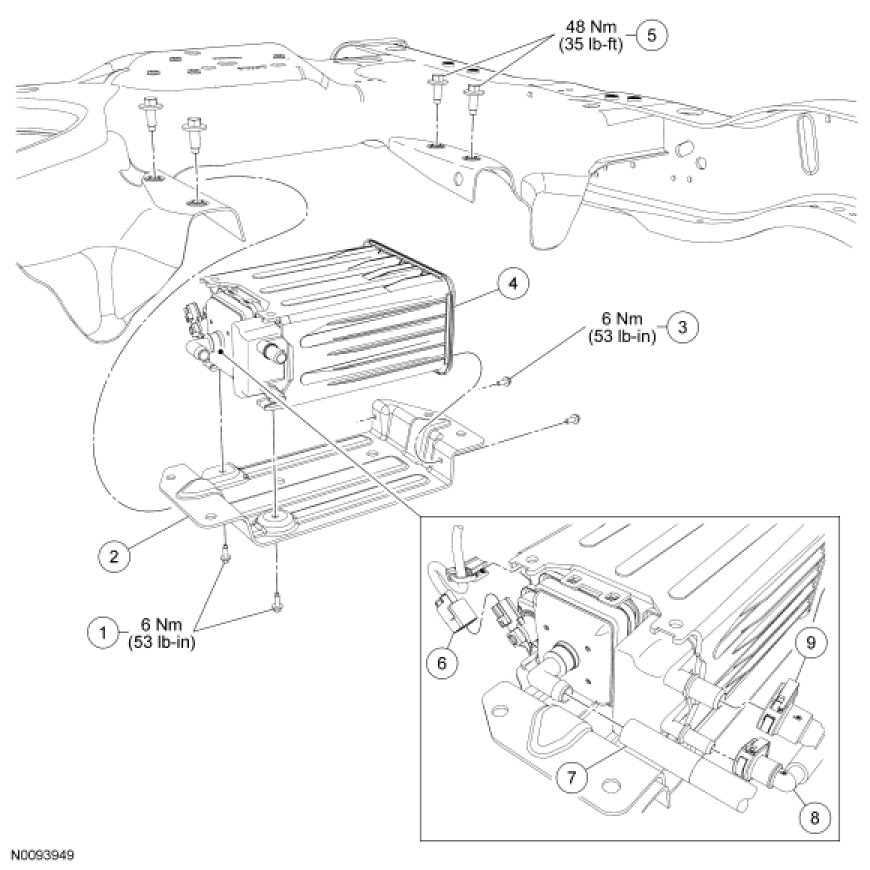 48 Nm
(35 lb-ft)
5

4

6 Nm
(53 lb-in)
3

2

1
6 Nm
(53 lb-in)

6

9

7

8

N0093949