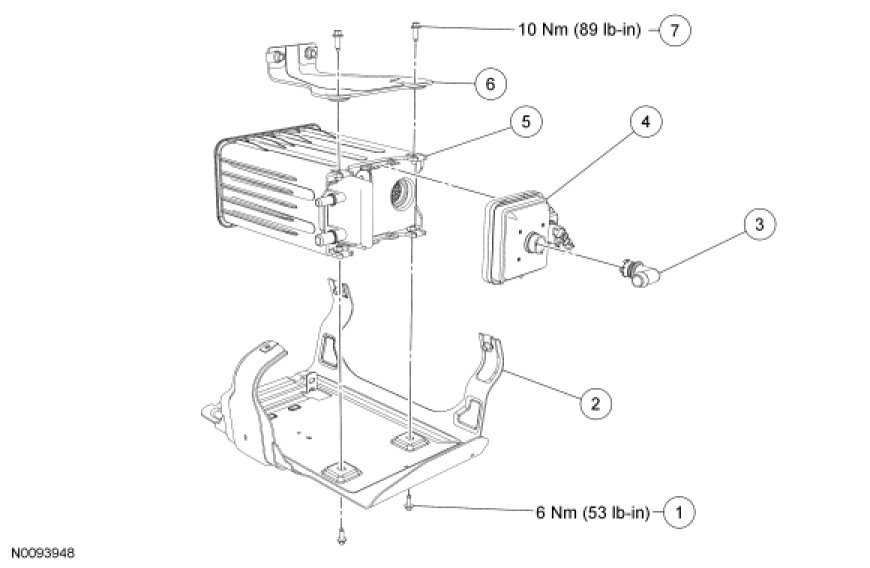 10 Nm (89 lb-in) 7

6

5

4

3

2

6 Nm (53 lb-in) 1

N0093948