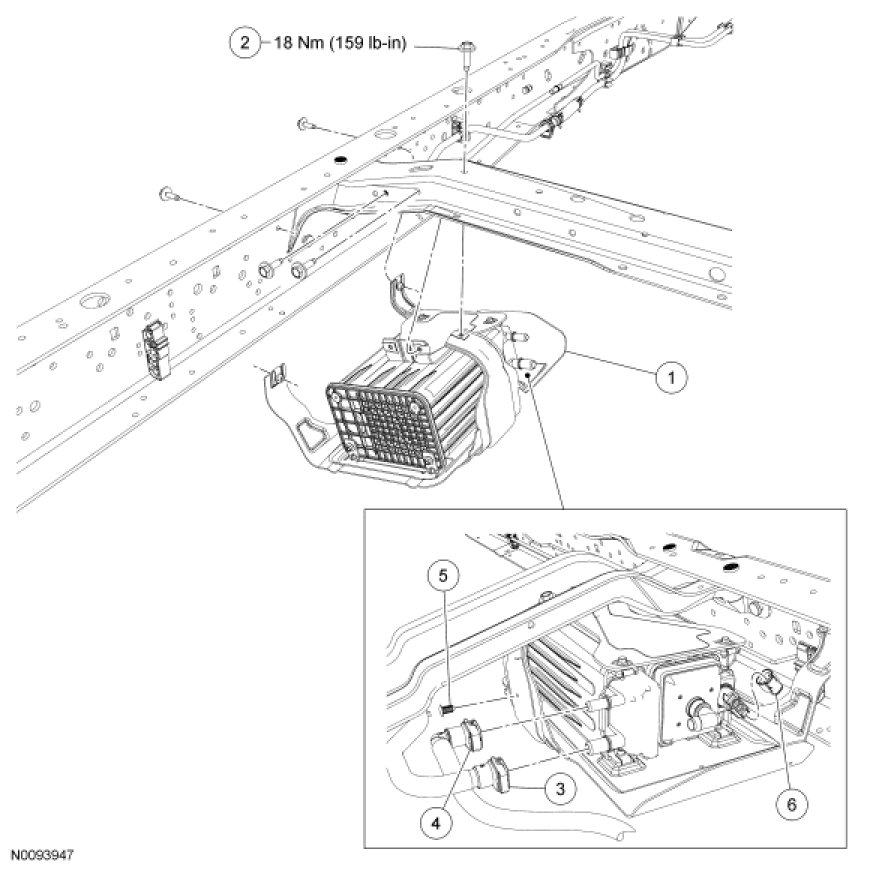 2 18 Nm (159 lb-in)

1

5

3

4

6

N0093947