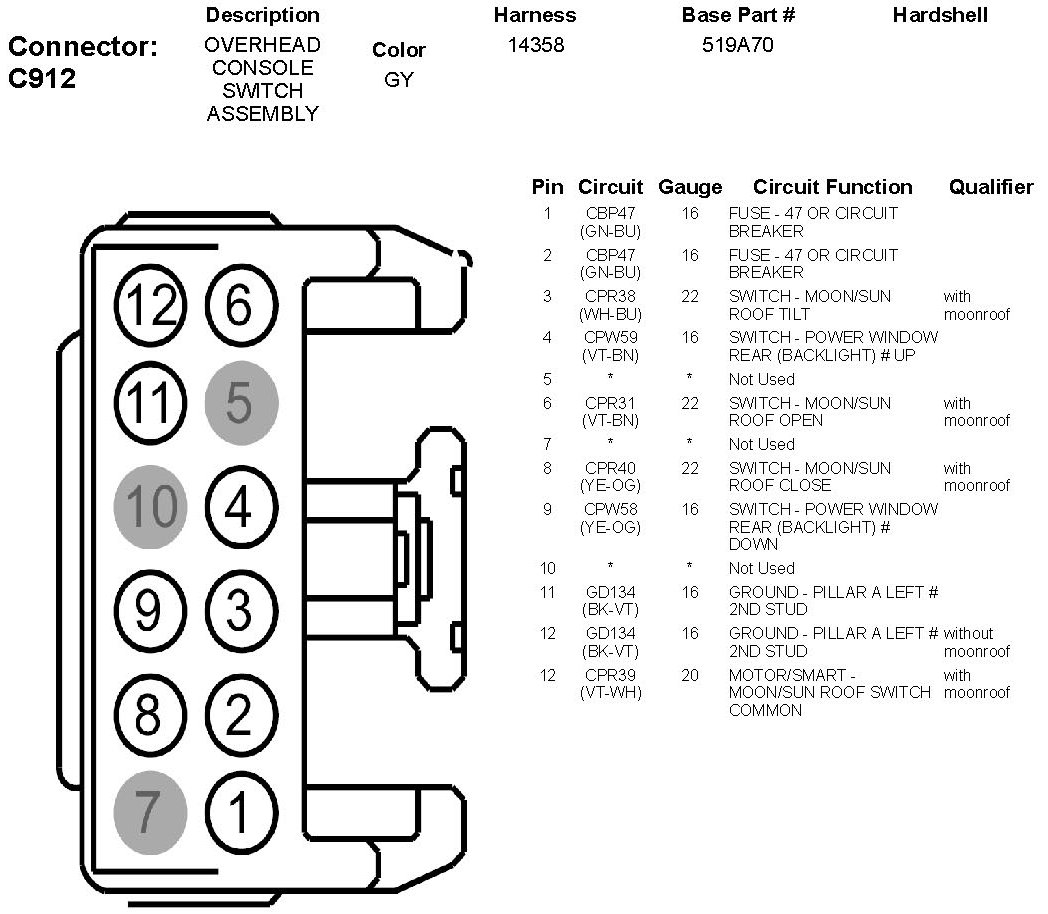 Connector: C912

| Description | Color | Harness | Base Part # | Hardshell |
|---|---|---|---|---|
| OVERHEAD CONSOLE SWITCH ASSEMBLY | GY | 14358 | 519A70 | |

12 6
11 5
10 4
9 3
8 2
7 1

| Pin | Circuit | Gauge | Circuit Function | Qualifier |
|---|---|---|---|---|
| 1 | CBP47 (GN-BU) | 16 | FUSE - 47 OR CIRCUIT BREAKER | |
| 2 | CBP47 (GN-BU) | 16 | FUSE - 47 OR CIRCUIT BREAKER | |
| 3 | CPR38 (WH-BU) | 22 | SWITCH - MOON/SUN ROOF TILT | with moonroof |
| 4 | CPW59 (VT-BN) | 16 | SWITCH - POWER WINDOW REAR (BACKLIGHT) # UP | |
| 5 | * | * | Not Used | |
| 6 | CPR31 (VT-BN) | 22 | SWITCH - MOON/SUN ROOF OPEN | with moonroof |
| 7 | * | * | Not Used | |
| 8 | CPR40 (YE-OG) | 22 | SWITCH - MOON/SUN ROOF CLOSE | with moonroof |
| 9 | CPW58 (YE-OG) | 16 | SWITCH - POWER WINDOW REAR (BACKLIGHT) # DOWN | |
| 10 | * | * | Not Used | |
| 11 | GD134 (BK-VT) | 16 | GROUND - PILLAR A LEFT # 2ND STUD | |
| 12 | GD134 (BK-VT) | 16 | GROUND - PILLAR A LEFT # 2ND STUD | without moonroof |
| 12 | CPR39 (VT-WH) | 20 | MOTOR/SMART - MOON/SUN ROOF SWITCH COMMON | with moonroof |