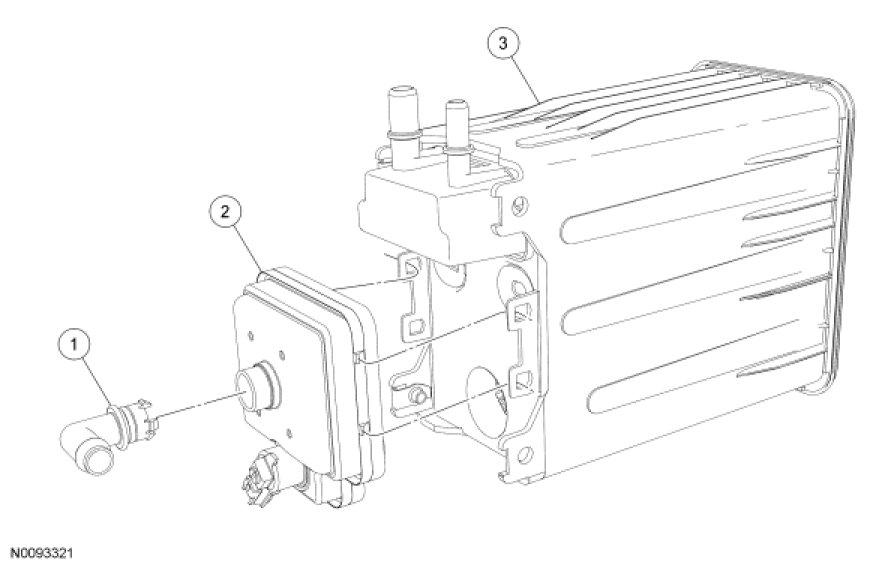 3
2
1
N0093321