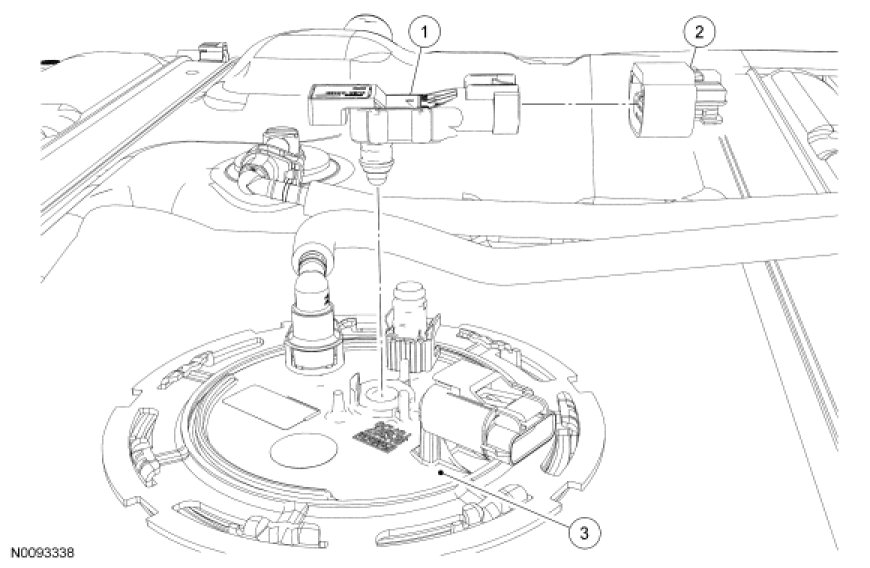 1

2

3

N0093338